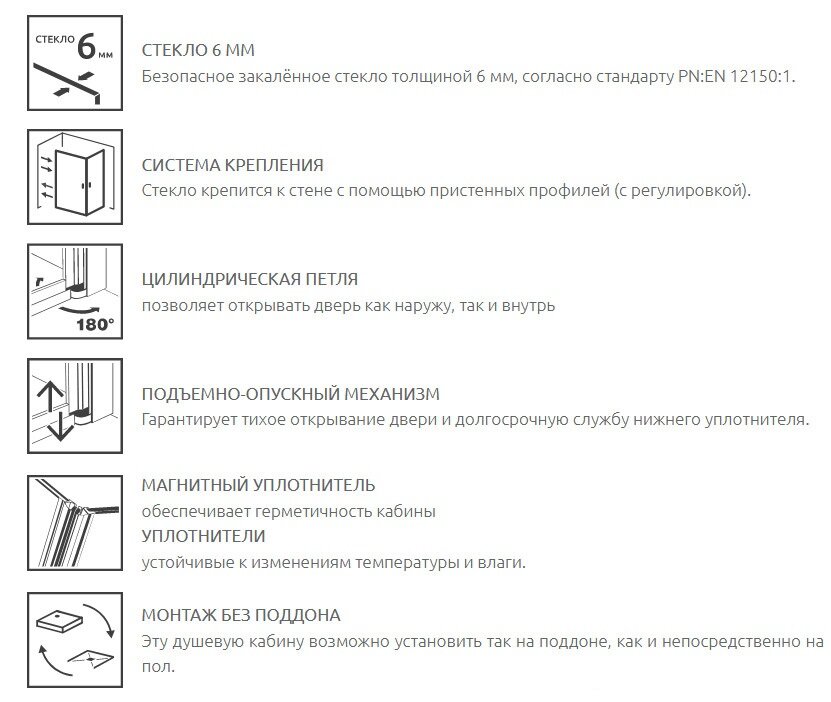 СТЕКЛО 6 мм

СТЕКЛО 6 ММ
Безопасное закалённое стекло толщиной 6 мм, согласно стандарту PN:EN 12150:1.

СИСТЕМА КРЕПЛЕНИЯ
Стекло крепится к стене с помощью пристенных профилей (с регулировкой).

180°

ЦИЛИНДРИЧЕСКАЯ ПЕТЛЯ
позволяет открывать дверь как наружу, так и внутрь

ПОДЪЕМНО-ОПУСКНЫЙ МЕХАНИЗМ
Гарантирует тихое открывание двери и долгосрочную службу нижнего уплотнителя.

МАГНИТНЫЙ УПЛОТНИТЕЛЬ
обеспечивает герметичность кабины
УПЛОТНИТЕЛИ
устойчивые к изменениям температуры и влаги.

МОНТАЖ БЕЗ ПОДДОНА
Эту душевую кабину возможно установить так на поддоне, как и непосредственно на пол.