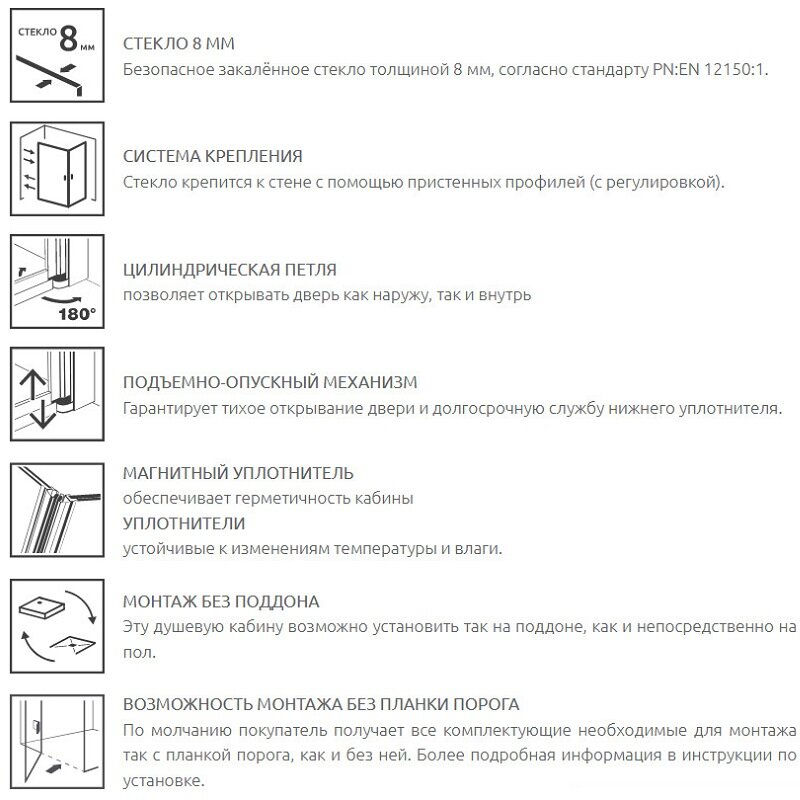 СТЕКЛО 8 мм

СТЕКЛО 8 ММ
Безопасное закалённое стекло толщиной 8 мм, согласно стандарту PN:EN 12150:1.

СИСТЕМА КРЕПЛЕНИЯ
Стекло крепится к стене с помощью пристенных профилей (с регулировкой).

180°

ЦИЛИНДРИЧЕСКАЯ ПЕТЛЯ
позволяет открывать дверь как наружу, так и внутрь

ПОДЪЕМНО-ОПУСКНЫЙ МЕХАНИЗМ
Гарантирует тихое открывание двери и долгосрочную службу нижнего уплотнителя.

МАГНИТНЫЙ УПЛОТНИТЕЛЬ
обеспечивает герметичность кабины
УПЛОТНИТЕЛИ
устойчивые к изменениям температуры и влаги.

МОНТАЖ БЕЗ ПОДДОНА
Эту душевую кабину возможно установить так на поддоне, как и непосредственно на пол.

ВОЗМОЖНОСТЬ МОНТАЖА БЕЗ ПЛАНКИ ПОРОГА
По молчанию покупатель получает все комплектующие необходимые для монтажа так с планкой порога, как и без ней. Более подробная информация в инструкции по установке.