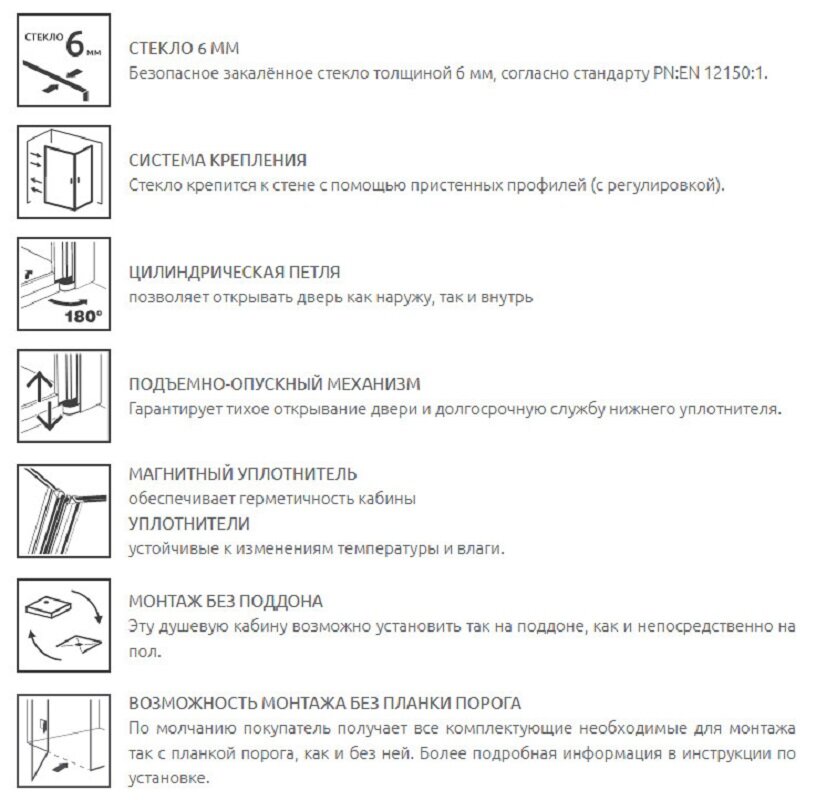 СТЕКЛО 6 мм

СТЕКЛО 6 ММ
Безопасное закалённое стекло толщиной 6 мм, согласно стандарту PN:EN 12150:1.

СИСТЕМА КРЕПЛЕНИЯ
Стекло крепится к стене с помощью пристенных профилей (с регулировкой).

180°

ЦИЛИНДРИЧЕСКАЯ ПЕТЛЯ
позволяет открывать дверь как наружу, так и внутрь

ПОДЪЕМНО-ОПУСКНЫЙ МЕХАНИЗМ
Гарантирует тихое открывание двери и долгосрочную службу нижнего уплотнителя.

МАГНИТНЫЙ УПЛОТНИТЕЛЬ
обеспечивает герметичность кабины
УПЛОТНИТЕЛИ
устойчивые к изменениям температуры и влаги.

МОНТАЖ БЕЗ ПОДДОНА
Эту душевую кабину возможно установить так на поддоне, как и непосредственно на пол.

ВОЗМОЖНОСТЬ МОНТАЖА БЕЗ ПЛАНКИ ПОРОГА
По молчанию покупатель получает все комплектующие необходимые для монтажа так с планкой порога, как и без ней. Более подробная информация в инструкции по установке.