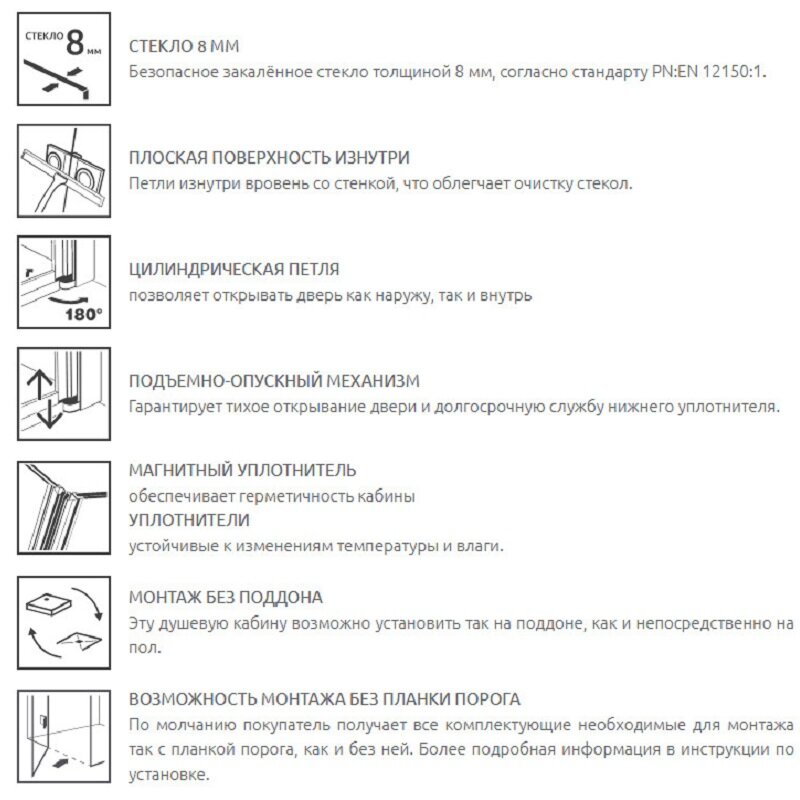 СТЕКЛО 8 мм

СТЕКЛО 8 ММ
Безопасное закалённое стекло толщиной 8 мм, согласно стандарту PN:EN 12150:1.

ПЛОСКАЯ ПОВЕРХНОСТЬ ИЗНУТРИ
Петли изнутри вровень со стенкой, что облегчает очистку стекол.

180°

ЦИЛИНДРИЧЕСКАЯ ПЕТЛЯ
позволяет открывать дверь как наружу, так и внутрь

ПОДЪЕМНО-ОПУСКНЫЙ МЕХАНИЗМ
Гарантирует тихое открывание двери и долгосрочную службу нижнего уплотнителя.

МАГНИТНЫЙ УПЛОТНИТЕЛЬ
обеспечивает герметичность кабины
УПЛОТНИТЕЛИ
устойчивые к изменениям температуры и влаги.

МОНТАЖ БЕЗ ПОДДОНА
Эту душевую кабину возможно установить так на поддоне, как и непосредственно на пол.

ВОЗМОЖНОСТЬ МОНТАЖА БЕЗ ПЛАНКИ ПОРОГА
По молчанию покупатель получает все комплектующие необходимые для монтажа так с планкой порога, как и без ней. Более подробная информация в инструкции по установке.