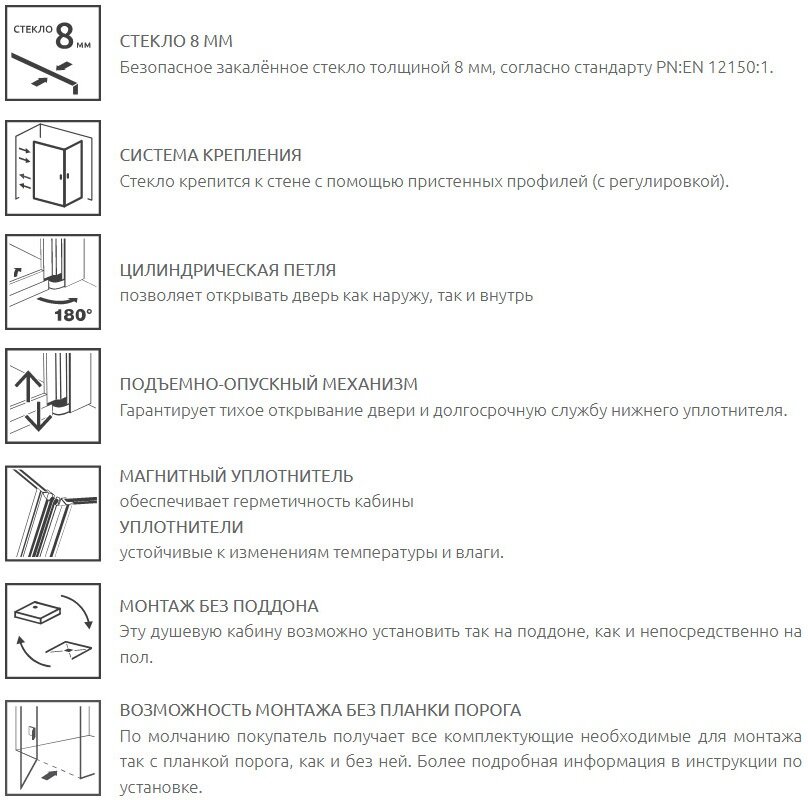 СТЕКЛО 8 мм

СТЕКЛО 8 ММ
Безопасное закалённое стекло толщиной 8 мм, согласно стандарту PN:EN 12150:1.

СИСТЕМА КРЕПЛЕНИЯ
Стекло крепится к стене с помощью пристенных профилей (с регулировкой).

180°

ЦИЛИНДРИЧЕСКАЯ ПЕТЛЯ
позволяет открывать дверь как наружу, так и внутрь

ПОДЪЕМНО-ОПУСКНЫЙ МЕХАНИЗМ
Гарантирует тихое открывание двери и долгосрочную службу нижнего уплотнителя.

МАГНИТНЫЙ УПЛОТНИТЕЛЬ
обеспечивает герметичность кабины
УПЛОТНИТЕЛИ
устойчивые к изменениям температуры и влаги.

МОНТАЖ БЕЗ ПОДДОНА
Эту душевую кабину возможно установить так на поддоне, как и непосредственно на пол.

ВОЗМОЖНОСТЬ МОНТАЖА БЕЗ ПЛАНКИ ПОРОГА
По молчанию покупатель получает все комплектующие необходимые для монтажа так с планкой порога, как и без ней. Более подробная информация в инструкции по установке.