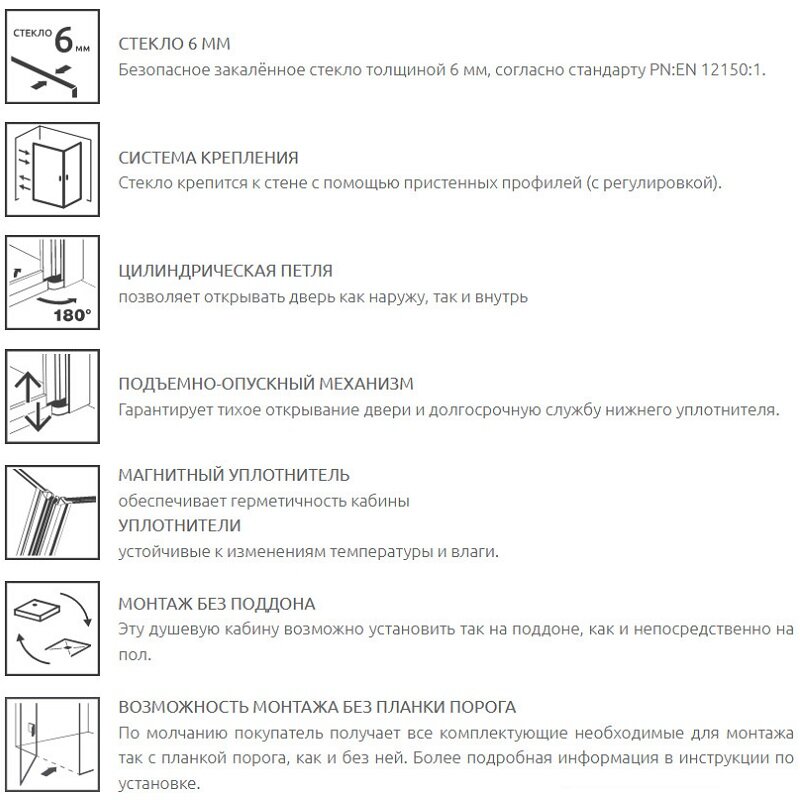 СТЕКЛО 6 мм

СТЕКЛО 6 ММ
Безопасное закалённое стекло толщиной 6 мм, согласно стандарту PN:EN 12150:1.

СИСТЕМА КРЕПЛЕНИЯ
Стекло крепится к стене с помощью пристенных профилей (с регулировкой).

180°

ЦИЛИНДРИЧЕСКАЯ ПЕТЛЯ
позволяет открывать дверь как наружу, так и внутрь

ПОДЪЕМНО-ОПУСКНЫЙ МЕХАНИЗМ
Гарантирует тихое открывание двери и долгосрочную службу нижнего уплотнителя.

МАГНИТНЫЙ УПЛОТНИТЕЛЬ
обеспечивает герметичность кабины
УПЛОТНИТЕЛИ
устойчивые к изменениям температуры и влаги.

МОНТАЖ БЕЗ ПОДДОНА
Эту душевую кабину возможно установить так на поддоне, как и непосредственно на пол.

ВОЗМОЖНОСТЬ МОНТАЖА БЕЗ ПЛАНКИ ПОРОГА
По молчанию покупатель получает все комплектующие необходимые для монтажа так с планкой порога, как и без ней. Более подробная информация в инструкции по установке.