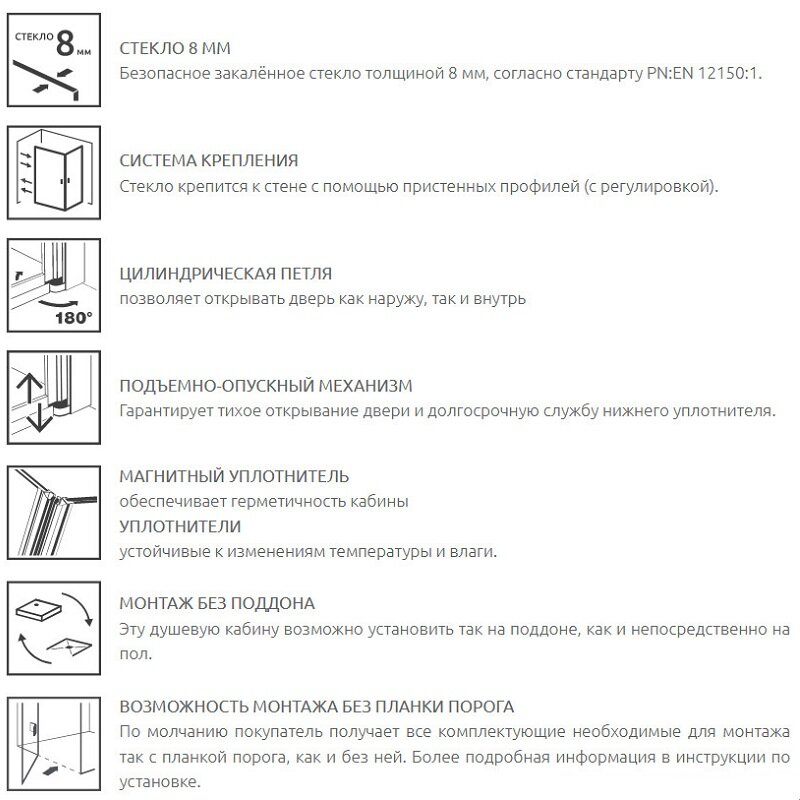 СТЕКЛО 8 мм

СТЕКЛО 8 ММ
Безопасное закалённое стекло толщиной 8 мм, согласно стандарту PN:EN 12150:1.

СИСТЕМА КРЕПЛЕНИЯ
Стекло крепится к стене с помощью пристенных профилей (с регулировкой).

180°

ЦИЛИНДРИЧЕСКАЯ ПЕТЛЯ
позволяет открывать дверь как наружу, так и внутрь

ПОДЪЕМНО-ОПУСКНЫЙ МЕХАНИЗМ
Гарантирует тихое открывание двери и долгосрочную службу нижнего уплотнителя.

МАГНИТНЫЙ УПЛОТНИТЕЛЬ
обеспечивает герметичность кабины
УПЛОТНИТЕЛИ
устойчивые к изменениям температуры и влаги.

МОНТАЖ БЕЗ ПОДДОНА
Эту душевую кабину возможно установить так на поддоне, как и непосредственно на пол.

ВОЗМОЖНОСТЬ МОНТАЖА БЕЗ ПЛАНКИ ПОРОГА
По молчанию покупатель получает все комплектующие необходимые для монтажа так с планкой порога, как и без ней. Более подробная информация в инструкции по установке.