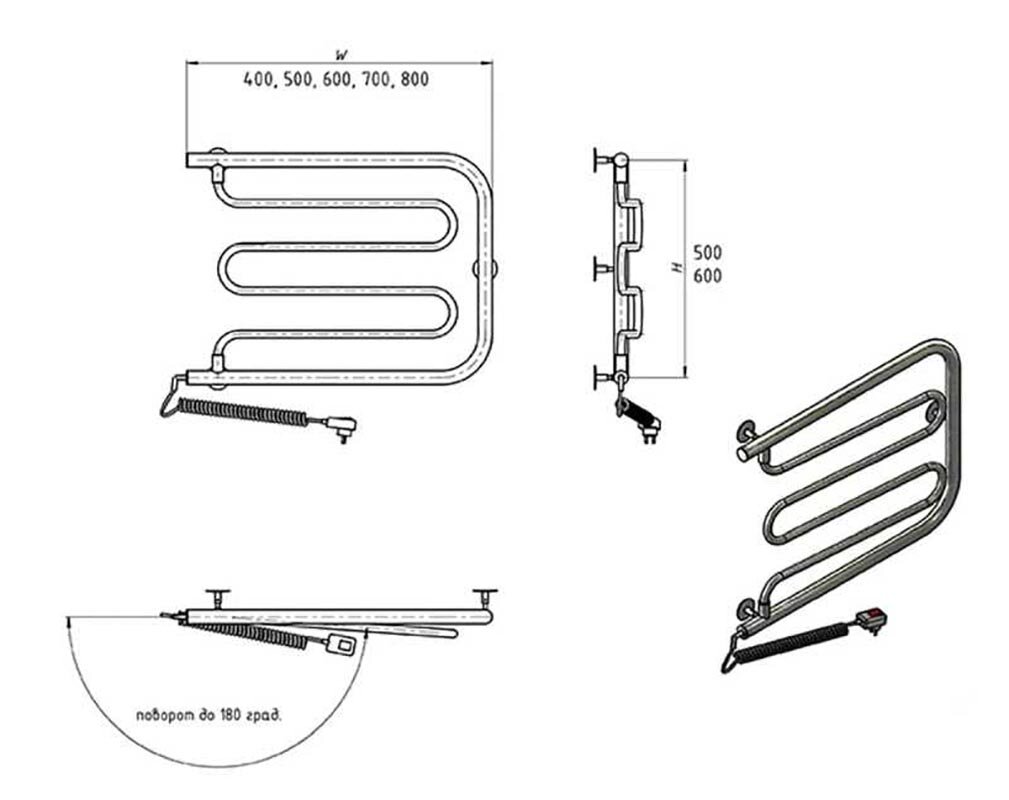 W
400, 500, 600, 700, 800

H

500
600

поворот до 180 град.