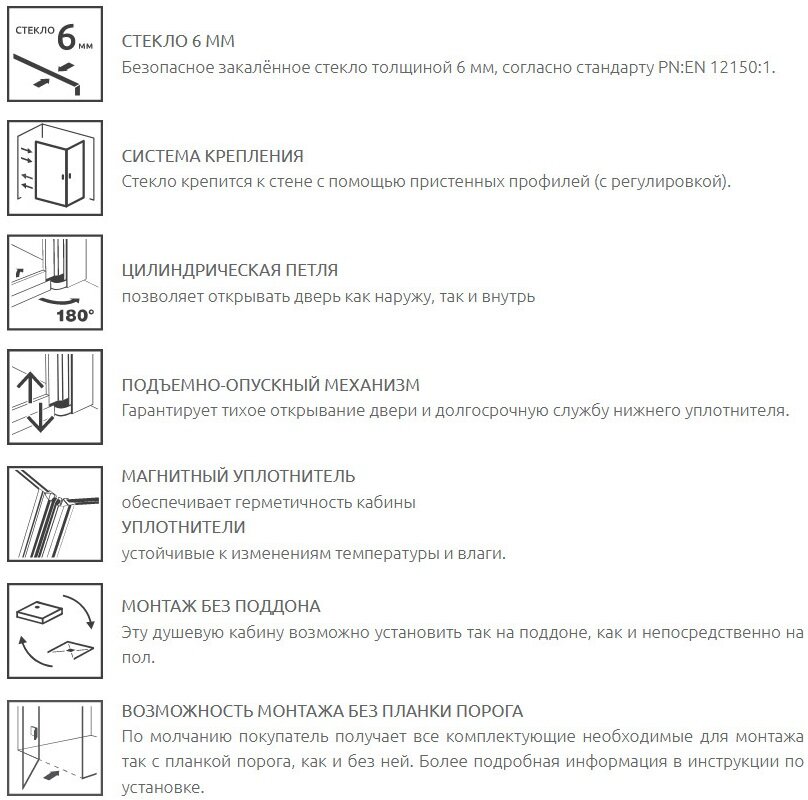 СТЕКЛО 6 мм

СТЕКЛО 6 ММ
Безопасное закалённое стекло толщиной 6 мм, согласно стандарту PN:EN 12150:1.

СИСТЕМА КРЕПЛЕНИЯ
Стекло крепится к стене с помощью пристенных профилей (с регулировкой).

180°

ЦИЛИНДРИЧЕСКАЯ ПЕТЛЯ
позволяет открывать дверь как наружу, так и внутрь

ПОДЪЕМНО-ОПУСКНЫЙ МЕХАНИЗМ
Гарантирует тихое открывание двери и долгосрочную службу нижнего уплотнителя.

МАГНИТНЫЙ УПЛОТНИТЕЛЬ
обеспечивает герметичность кабины
УПЛОТНИТЕЛИ
устойчивые к изменениям температуры и влаги.

МОНТАЖ БЕЗ ПОДДОНА
Эту душевую кабину возможно установить так на поддоне, как и непосредственно на пол.

ВОЗМОЖНОСТЬ МОНТАЖА БЕЗ ПЛАНКИ ПОРОГА
По молчанию покупатель получает все комплектующие необходимые для монтажа так с планкой порога, как и без ней. Более подробная информация в инструкции по установке.