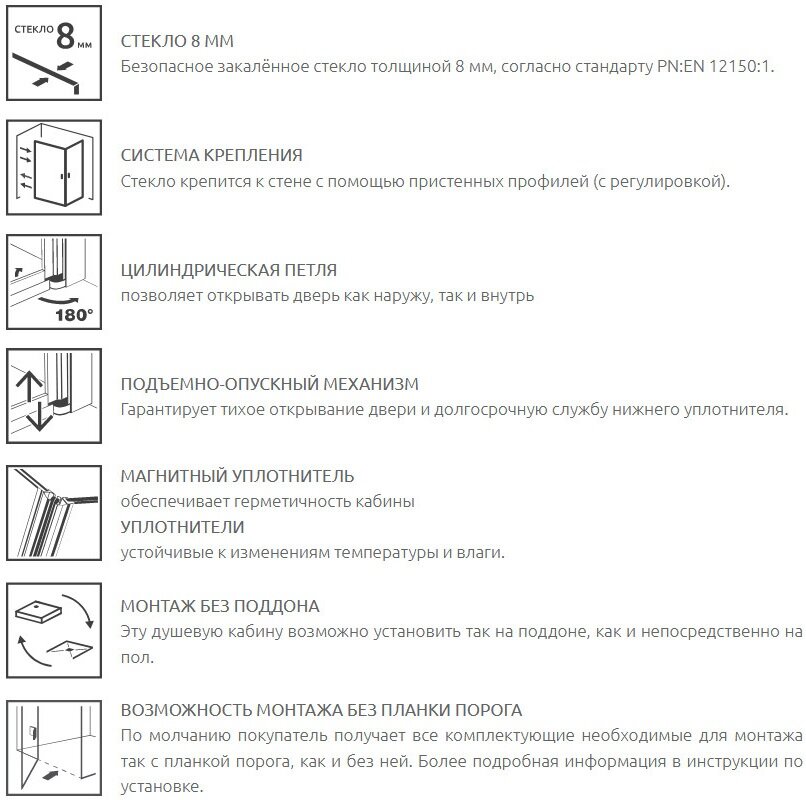 СТЕКЛО 8 мм

СТЕКЛО 8 ММ
Безопасное закалённое стекло толщиной 8 мм, согласно стандарту PN:EN 12150:1.

СИСТЕМА КРЕПЛЕНИЯ
Стекло крепится к стене с помощью пристенных профилей (с регулировкой).

180°

ЦИЛИНДРИЧЕСКАЯ ПЕТЛЯ
позволяет открывать дверь как наружу, так и внутрь

ПОДЪЕМНО-ОПУСКНЫЙ МЕХАНИЗМ
Гарантирует тихое открывание двери и долгосрочную службу нижнего уплотнителя.

МАГНИТНЫЙ УПЛОТНИТЕЛЬ
обеспечивает герметичность кабины
УПЛОТНИТЕЛИ
устойчивые к изменениям температуры и влаги.

МОНТАЖ БЕЗ ПОДДОНА
Эту душевую кабину возможно установить так на поддоне, как и непосредственно на пол.

ВОЗМОЖНОСТЬ МОНТАЖА БЕЗ ПЛАНКИ ПОРОГА
По молчанию покупатель получает все комплектующие необходимые для монтажа так с планкой порога, как и без ней. Более подробная информация в инструкции по установке.