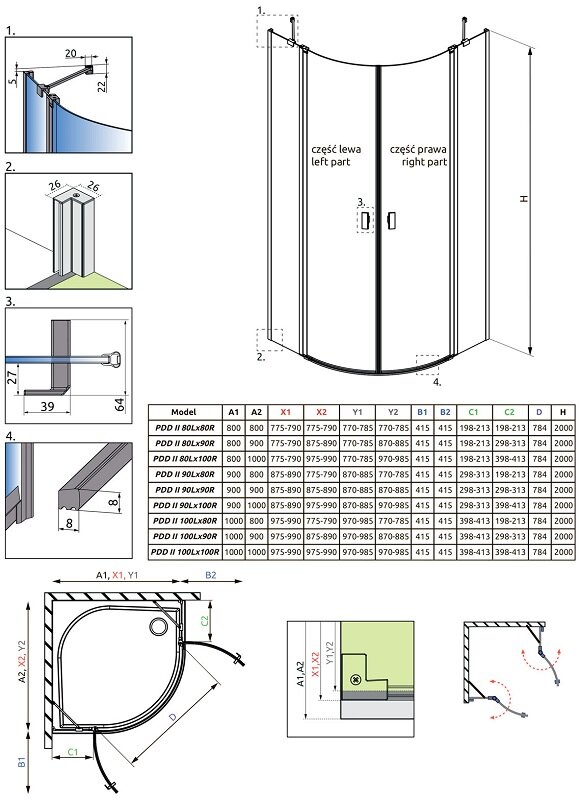 1.

20

5

22

2.

26 26

3.

27

39

64

4.

8

8

1.

część lewa
left part

część prawa
right part

3.

H

2.

4.

| Model | A1 | A2 | X1 | X2 | Y1 | Y2 | B1 | B2 | C1 | C2 | D | H |
|---|---|---|---|---|---|---|---|---|---|---|---|---|
| PDD II 80Lx80R | 800 | 800 | 775-790 | 775-790 | 770-785 | 770-785 | 415 | 415 | 198-213 | 198-213 | 784 | 2000 |
| PDD II 80Lx90R | 800 | 900 | 775-790 | 875-890 | 770-785 | 870-885 | 415 | 415 | 198-213 | 298-313 | 784 | 2000 |
| PDD II 80Lx100R | 800 | 1000 | 775-790 | 975-990 | 770-785 | 970-985 | 415 | 415 | 198-213 | 398-413 | 784 | 2000 |
| PDD II 90Lx80R | 900 | 800 | 875-890 | 775-790 | 870-885 | 770-785 | 415 | 415 | 298-313 | 198-213 | 784 | 2000 |
| PDD II 90Lx90R | 900 | 900 | 875-890 | 875-890 | 870-885 | 870-885 | 415 | 415 | 298-313 | 298-313 | 784 | 2000 |
| PDD II 90Lx100R | 900 | 1000 | 875-890 | 975-990 | 870-885 | 970-985 | 415 | 415 | 298-313 | 398-413 | 784 | 2000 |
| PDD II 100Lx80R | 1000 | 800 | 975-990 | 775-790 | 970-985 | 770-785 | 415 | 415 | 398-413 | 198-213 | 784 | 2000 |
| PDD II 100Lx90R | 1000 | 900 | 975-990 | 875-890 | 970-985 | 870-885 | 415 | 415 | 398-413 | 298-313 | 784 | 2000 |
| PDD II 100Lx100R | 1000 | 1000 | 975-990 | 975-990 | 970-985 | 970-985 | 415 | 415 | 398-413 | 398-413 | 784 | 2000 |

A1, X1, Y1

B2

C2

A2, X2, Y2

D

B1

C1

A1,A2

X1,X2

Y1,Y2