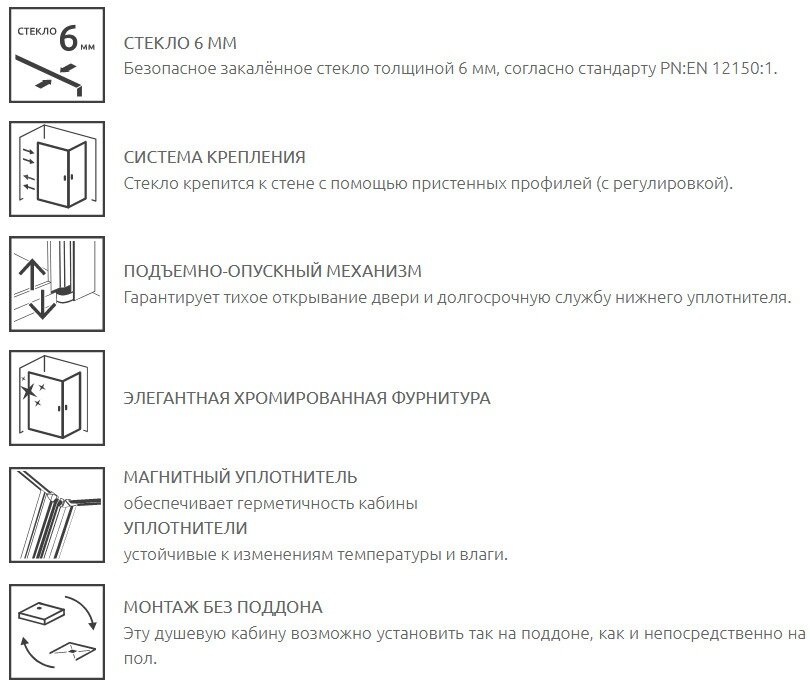 СТЕКЛО 6 мм

СТЕКЛО 6 ММ
Безопасное закалённое стекло толщиной 6 мм, согласно стандарту PN:EN 12150:1.

СИСТЕМА КРЕПЛЕНИЯ
Стекло крепится к стене с помощью пристенных профилей (с регулировкой).

ПОДЪЕМНО-ОПУСКНЫЙ МЕХАНИЗМ
Гарантирует тихое открывание двери и долгосрочную службу нижнего уплотнителя.

ЭЛЕГАНТНАЯ ХРОМИРОВАННАЯ ФУРНИТУРА

МАГНИТНЫЙ УПЛОТНИТЕЛЬ
обеспечивает герметичность кабины
УПЛОТНИТЕЛИ
устойчивые к изменениям температуры и влаги.

МОНТАЖ БЕЗ ПОДДОНА
Эту душевую кабину возможно установить так на поддоне, как и непосредственно на пол.