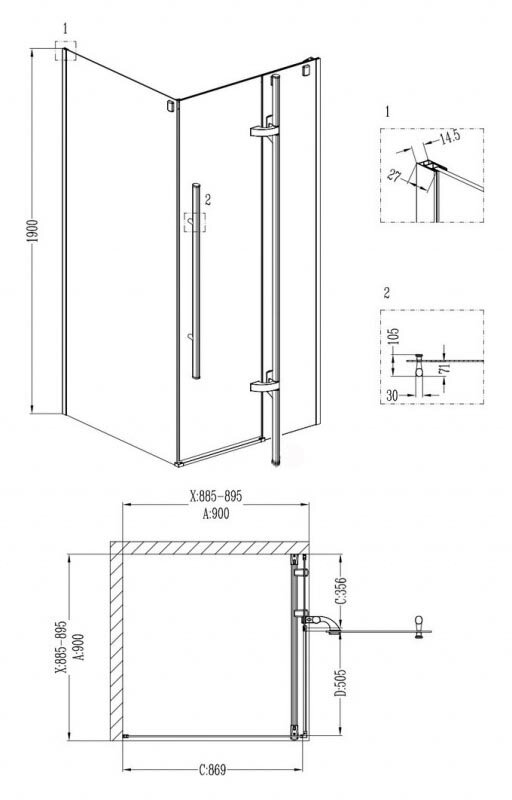 1

1900

2

1

14.5

27

2

105

71

30

X:885-895
A:900

X:885-895
A:900

C:356

D:505

C:869