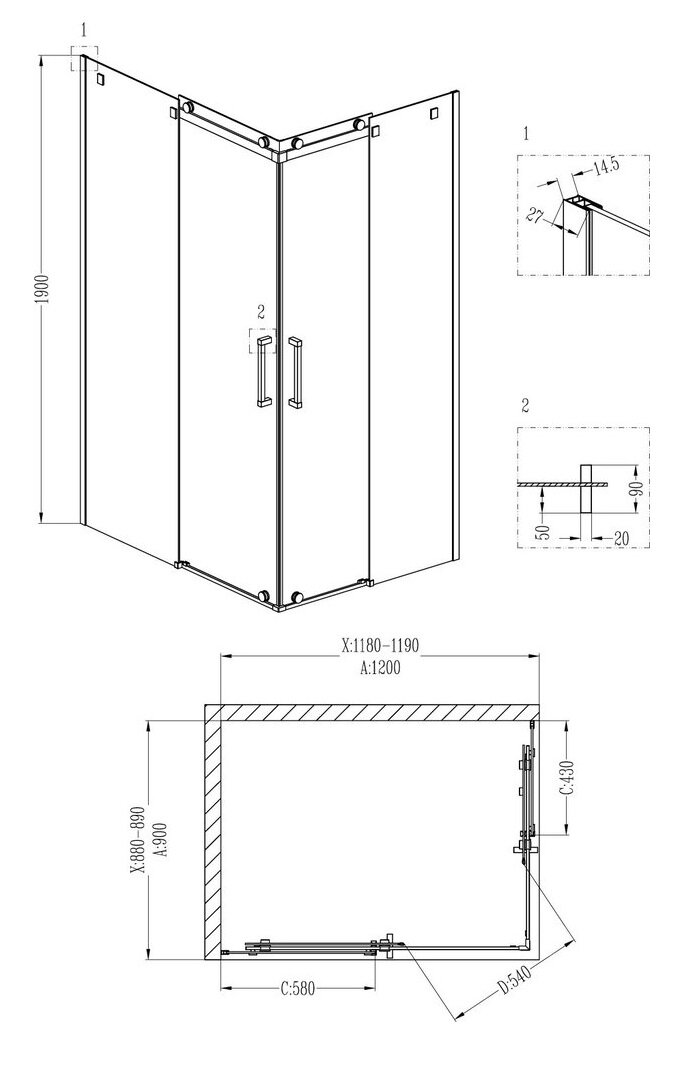 1

1900

2

1

14.5

27

2

90

50

20

X:1180-1190
A:1200

X:880-890
A:900

C:430

C:580

D:540