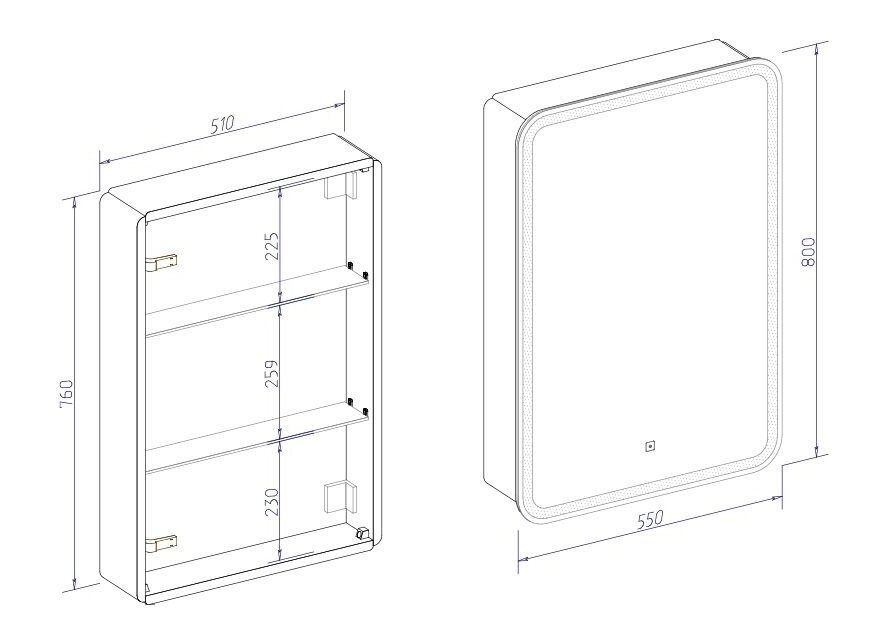 510
760
225
259
230
800
550