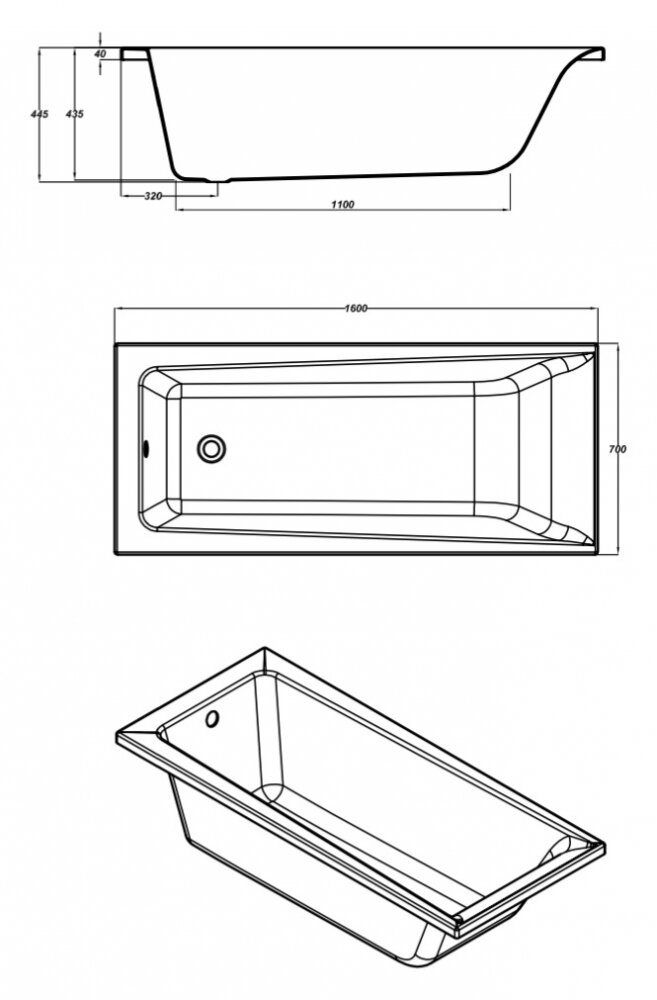 40
445
435
320
1100
1600
700