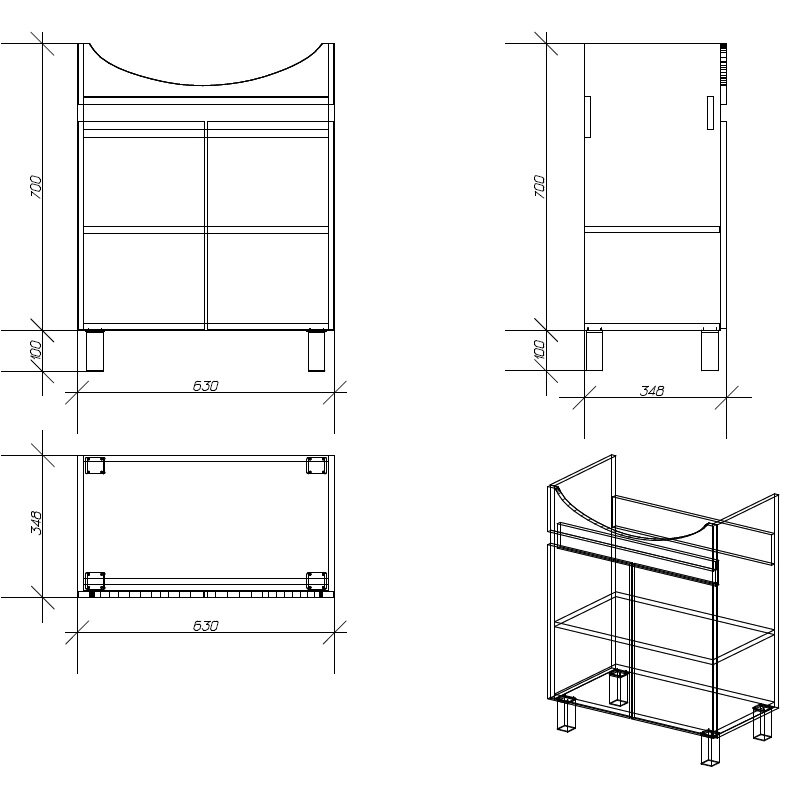 700
100
630
700
100
348
348
630