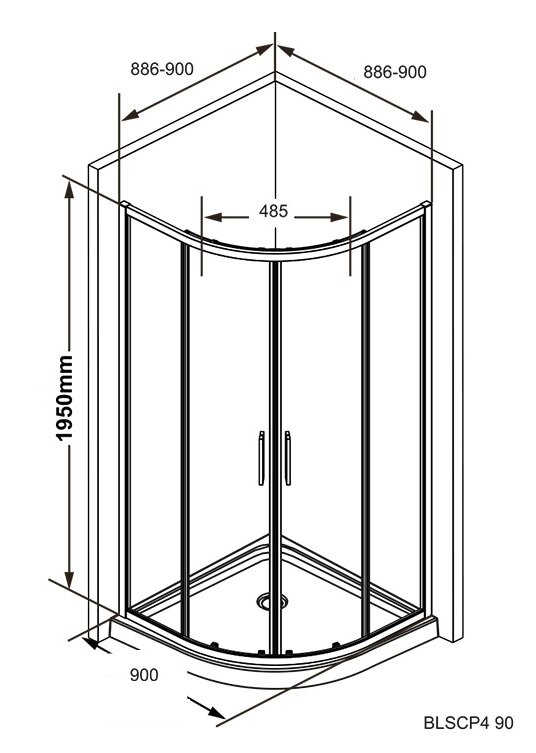 886-900

886-900

485

1950mm

900

BLSCP4 90