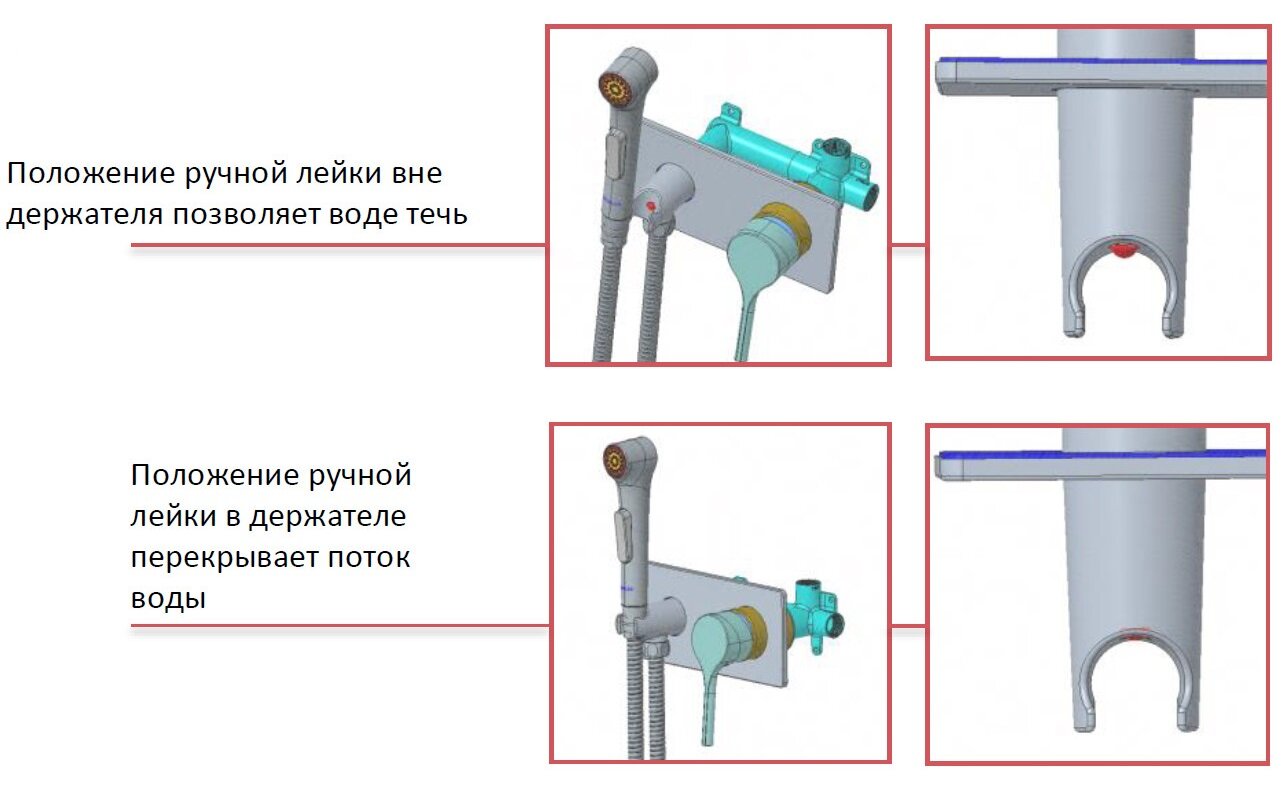 Положение ручной лейки вне держателя позволяет воде течь

Положение ручной лейки в держателе перекрывает поток воды