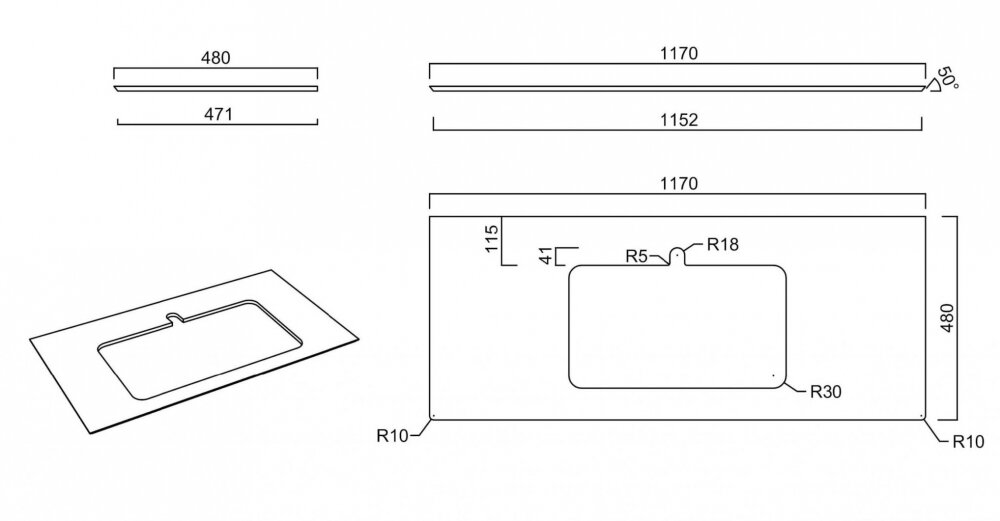 480

471

1170

50°

1152

1170

115

41

R5

R18

480

R30

R10

R10