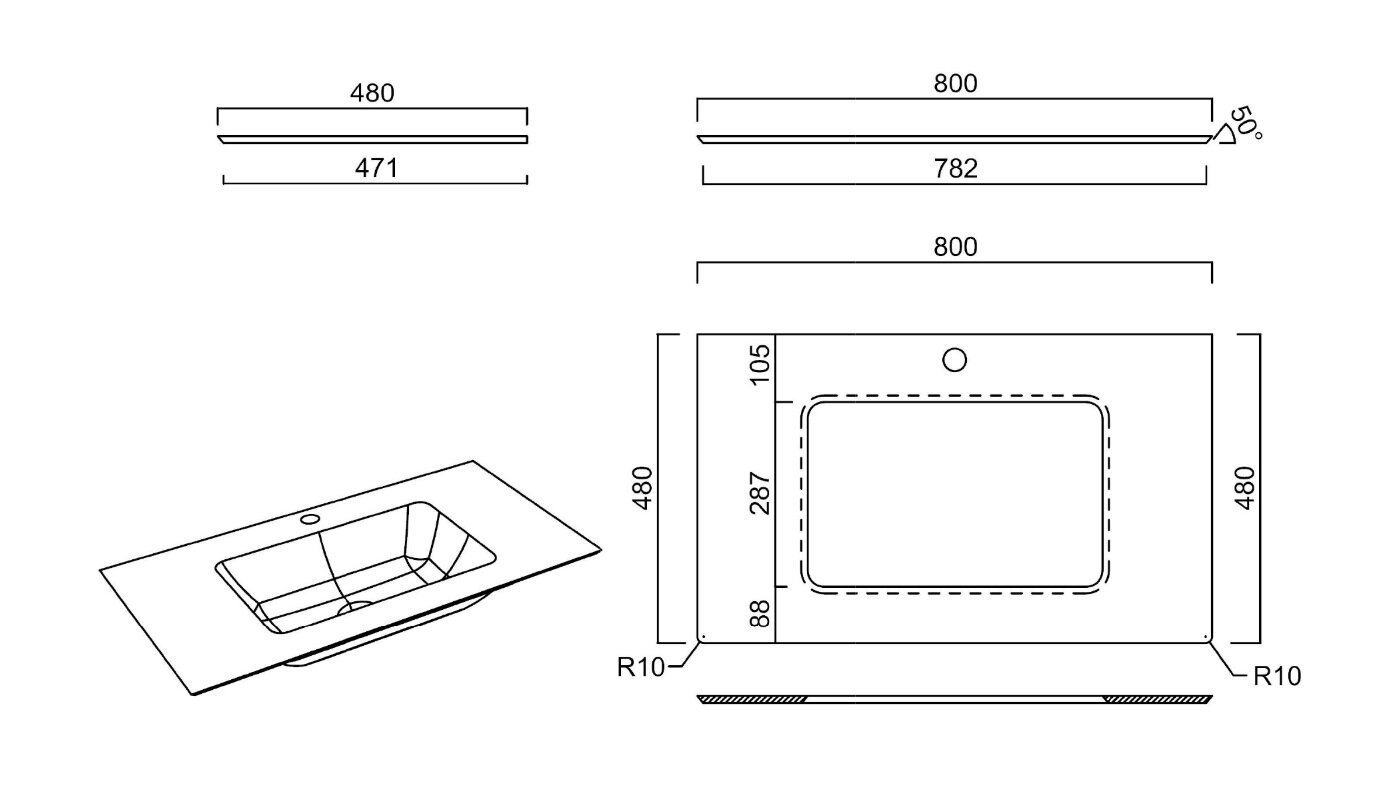 480
471
800
50°
782
800
480
105
287
88
480
R10
R10