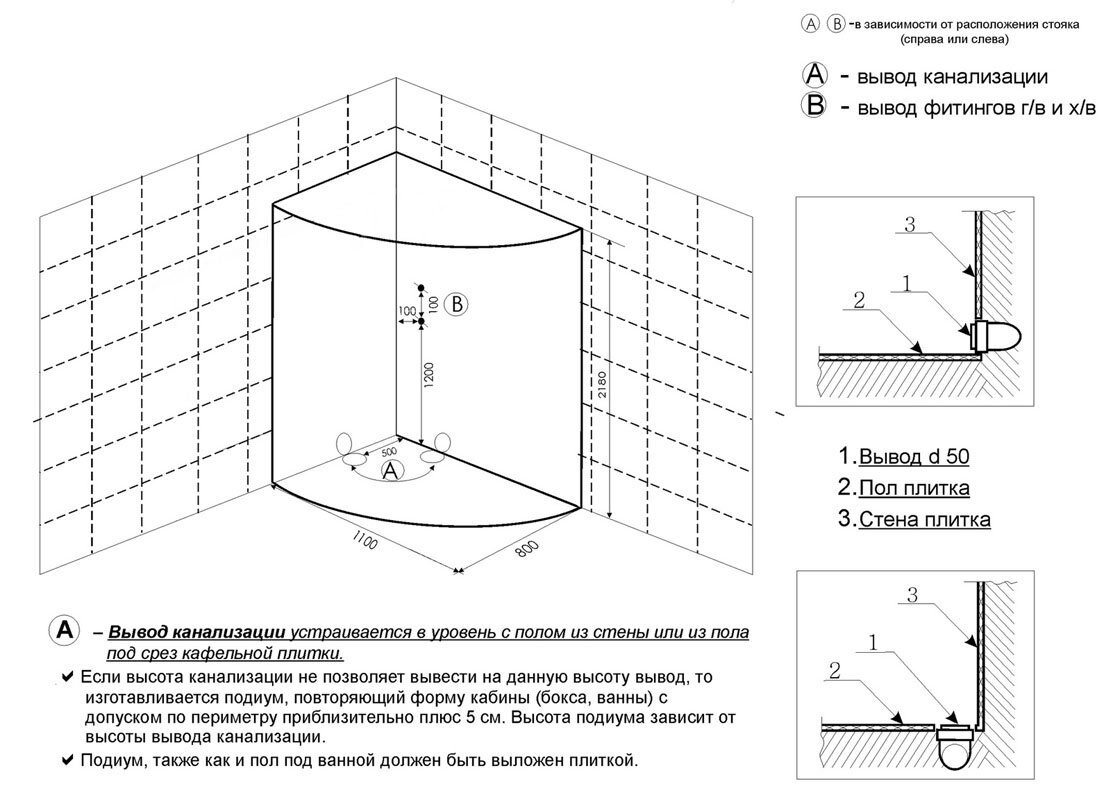 Ⓐ Ⓑ -в зависимости от расположения стояка (справа или слева)

Ⓐ - вывод канализации
Ⓑ - вывод фитингов г/в и х/в

100
100
Ⓑ
1200
2180
500
Ⓐ
1100
800

3
1
2

1.Вывод d 50
2.Пол плитка
3.Стена плитка

3
1
2

Ⓐ – Вывод канализации устраивается в уровень с полом из стены или из пола под срез кафельной плитки.

✔ Если высота канализации не позволяет вывести на данную высоту вывод, то изготавливается подиум, повторяющий форму кабины (бокса, ванны) с допуском по периметру приблизительно плюс 5 см. Высота подиума зависит от высоты вывода канализации.

✔ Подиум, также как и пол под ванной должен быть выложен плиткой.