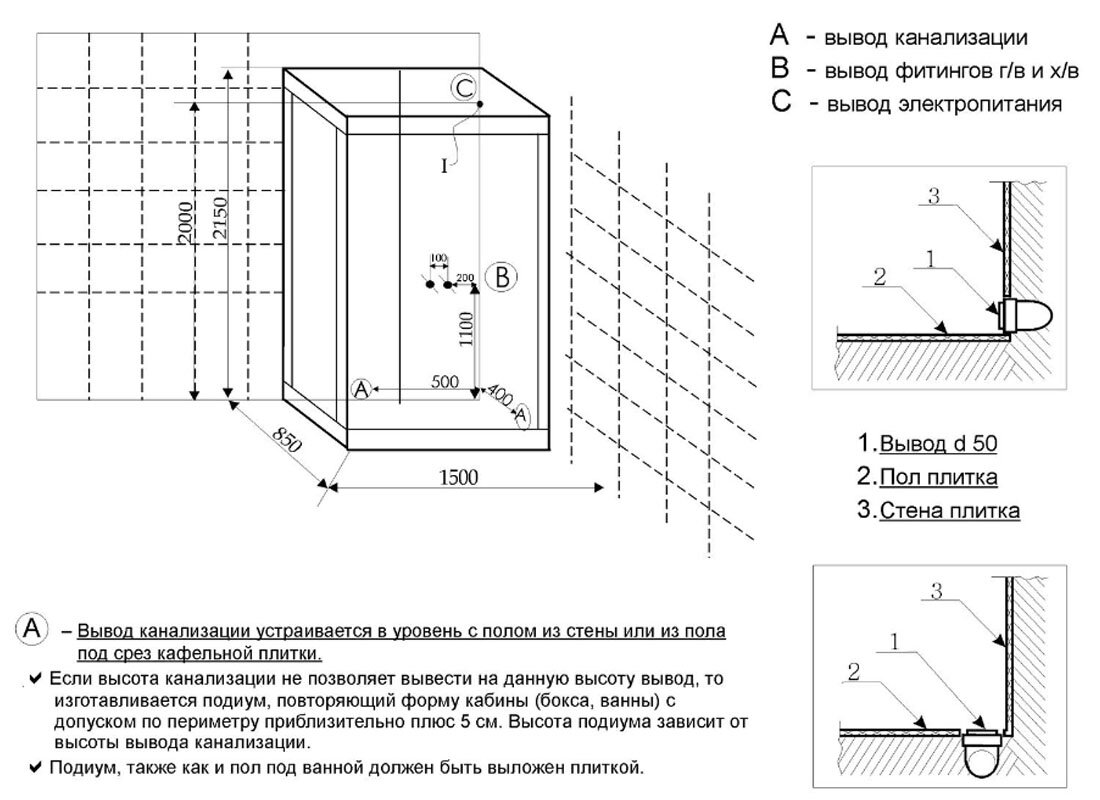 A - вывод канализации
B - вывод фитингов г/в и х/в
C - вывод электропитания

C
I
2000
2150
100
200
B
1100
A
500
400
A
850
1500

3
1
2

1. Вывод d 50
2. Пол плитка
3. Стена плитка

3
1
2

A – Вывод канализации устраивается в уровень с полом из стены или из пола под срез кафельной плитки.

✔ Если высота канализации не позволяет вывести на данную высоту вывод, то изготавливается подиум, повторяющий форму кабины (бокса, ванны) с допуском по периметру приблизительно плюс 5 см. Высота подиума зависит от высоты вывода канализации.

✔ Подиум, также как и пол под ванной должен быть выложен плиткой.