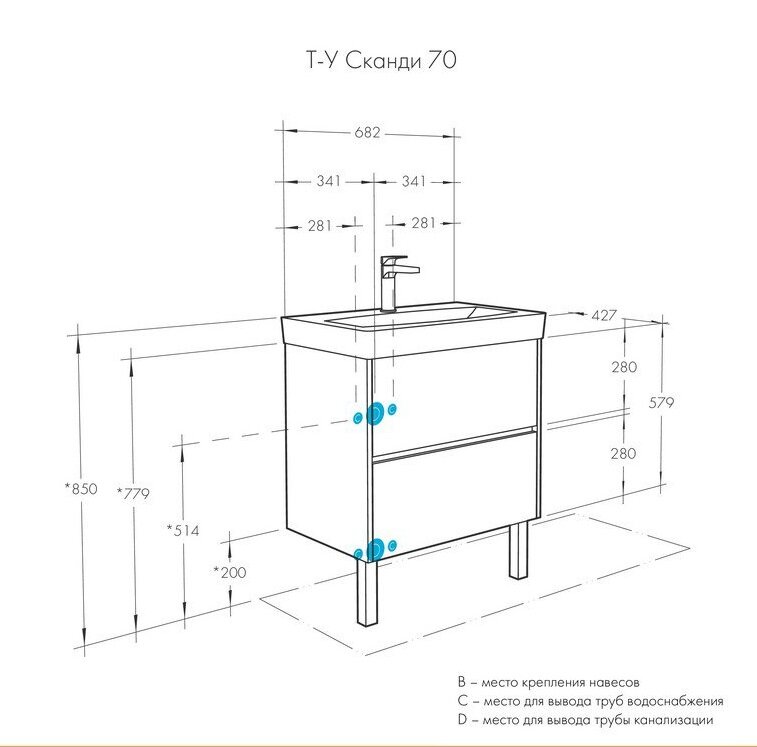 Т-У Сканди 70

682

341

341

281

281

427

280

579

280

*850

*779

*514

*200

B – место крепления навесов
C – место для вывода труб водоснабжения
D – место для вывода трубы канализации