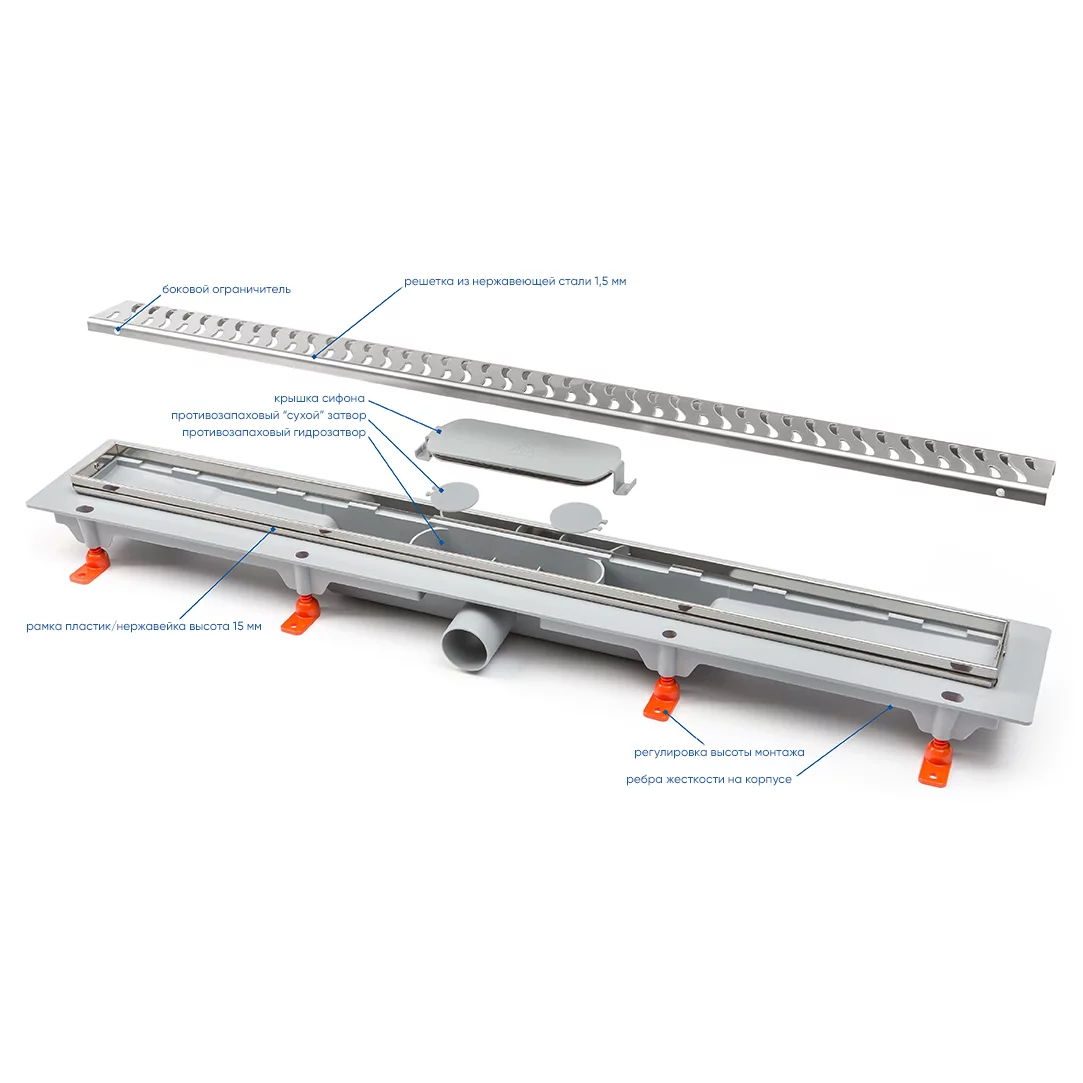 боковой ограничитель

решетка из нержавеющей стали 1,5 мм

крышка сифона

противозапаховый "сухой" затвор

противозапаховый гидрозатвор

рамка пластик/нержавейка высота 15 мм

регулировка высоты монтажа

ребра жесткости на корпусе