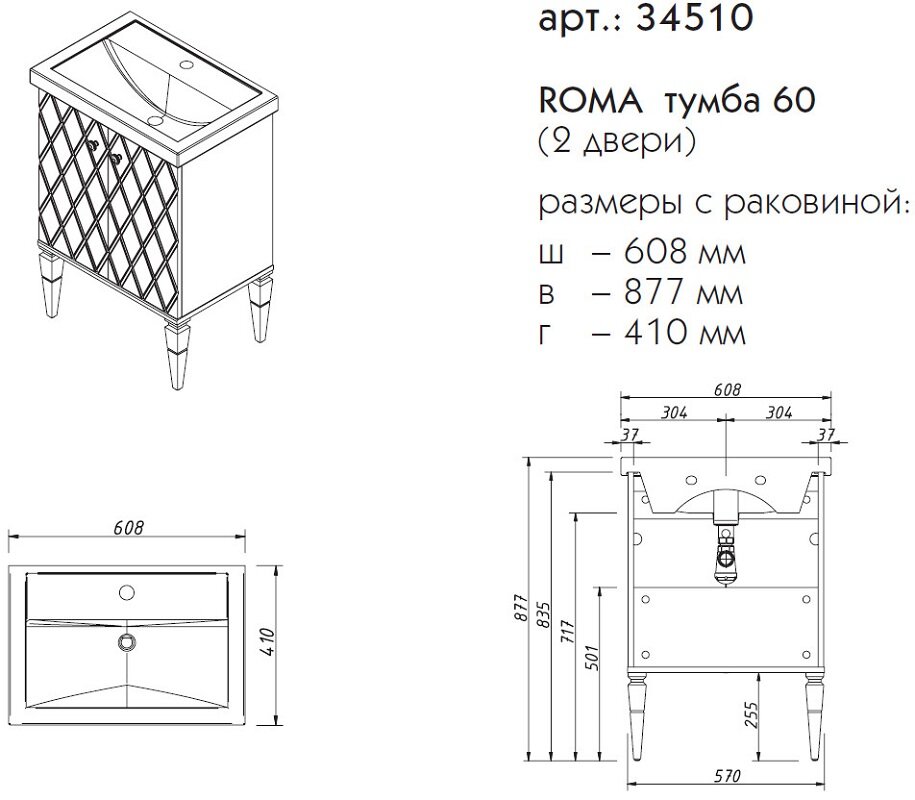 арт.: 34510

ROMA тумба 60
(2 двери)

размеры с раковиной:
ш – 608 мм
в – 877 мм
г – 410 мм

608
410

608
304
304
37
37
877
835
717
501
255
570