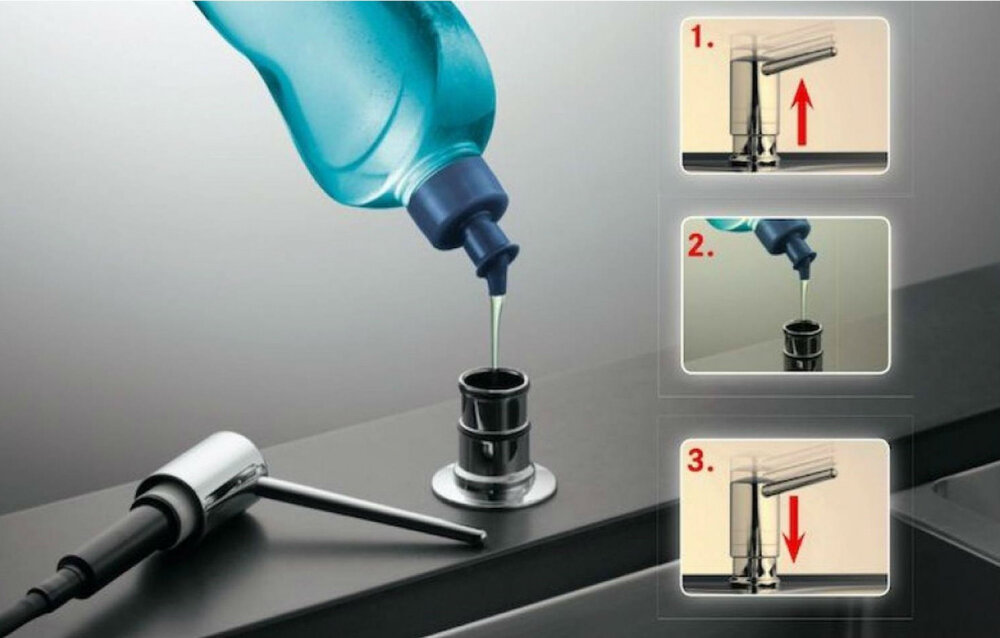 1.

2.

3.