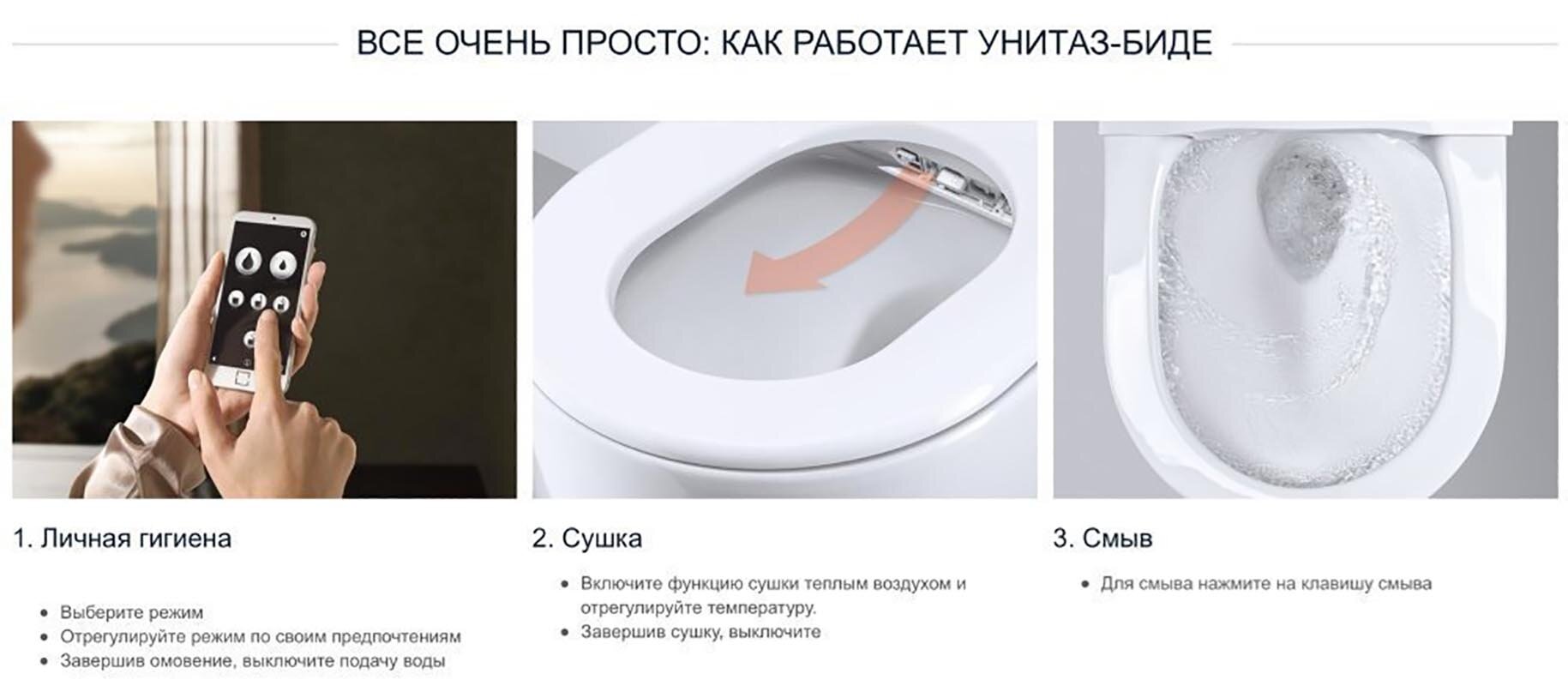 ВСЕ ОЧЕНЬ ПРОСТО: КАК РАБОТАЕТ УНИТАЗ-БИДЕ

1. Личная гигиена

• Выберите режим
• Отрегулируйте режим по своим предпочтениям
• Завершив омовение, выключите подачу воды

2. Сушка

• Включите функцию сушки теплым воздухом и отрегулируйте температуру.
• Завершив сушку, выключите

3. Смыв

• Для смыва нажмите на клавишу смыва