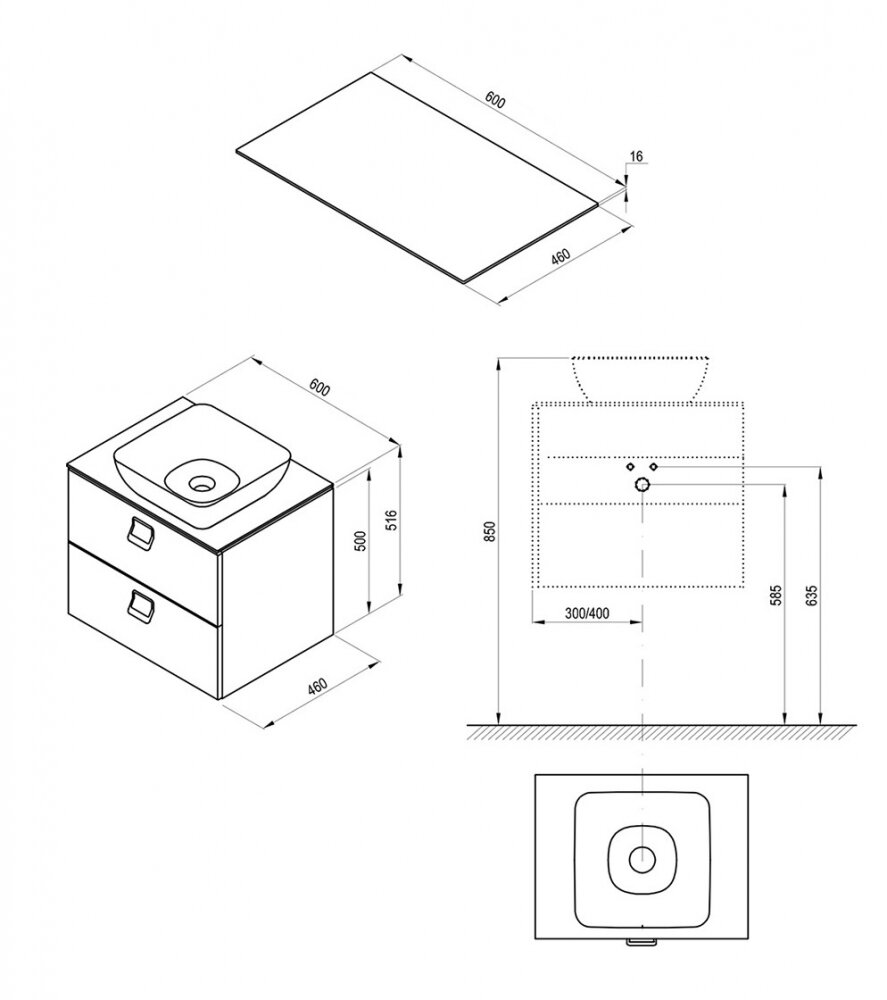 600
16
460
600
500
516
460
850
300/400
585
635