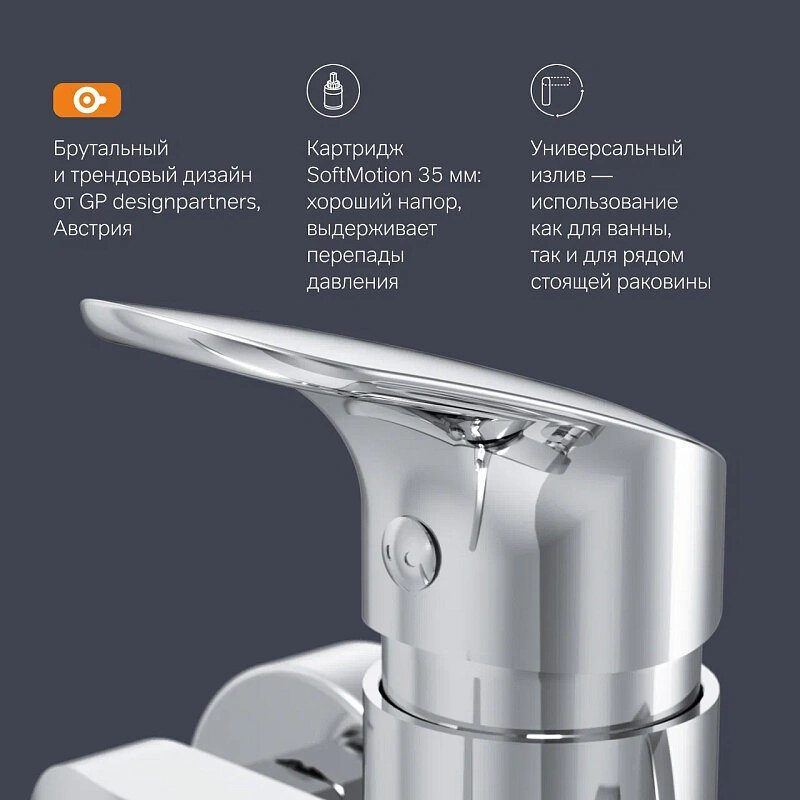 Брутальный и трендовый дизайн от GP designpartners, Австрия

Картридж SoftMotion 35 мм: хороший напор, выдерживает перепады давления

Универсальный излив — использование как для ванны, так и для рядом стоящей раковины