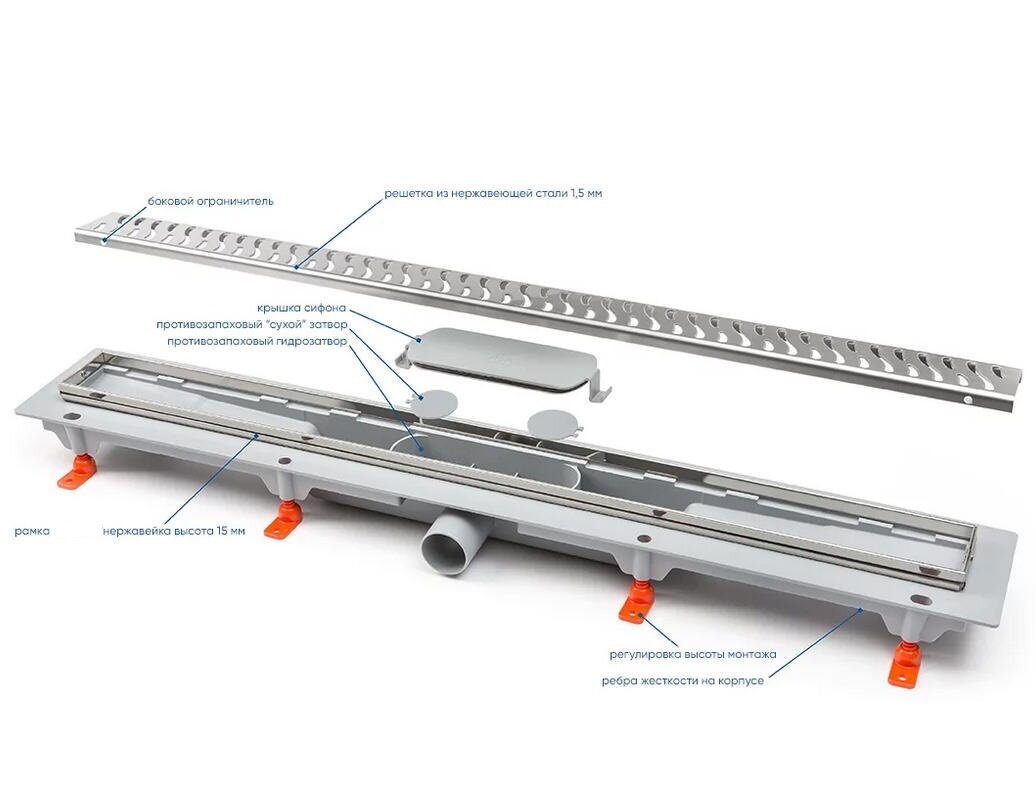 боковой ограничитель

решетка из нержавеющей стали 1,5 мм

крышка сифона
противозапаховый "сухой" затвор
противозапаховый гидрозатвор

рамка

нержавейка высота 15 мм

регулировка высоты монтажа

ребра жесткости на корпусе