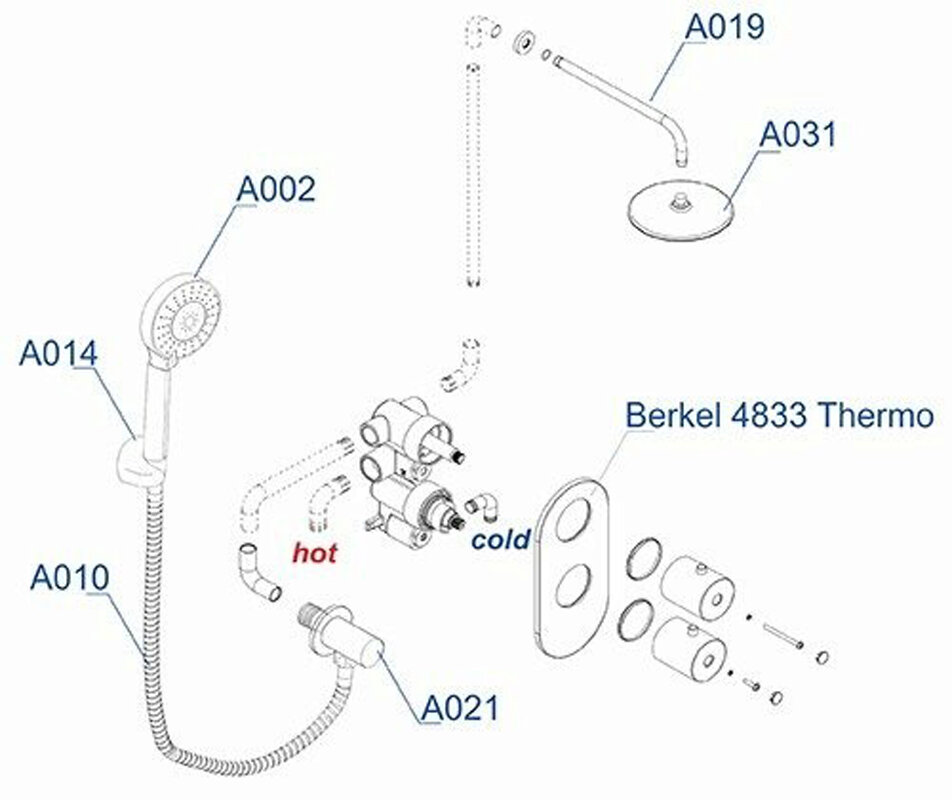 A019
A031
A002
A014
Berkel 4833 Thermo
hot
cold
A010
A021