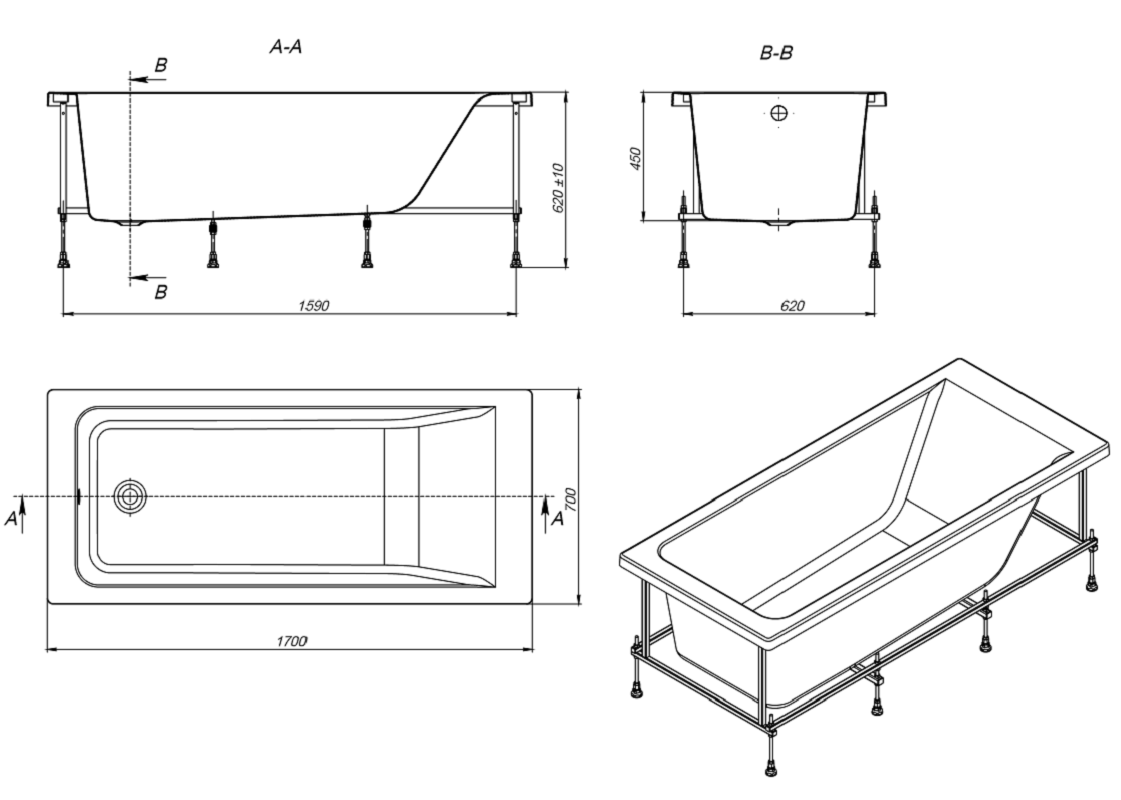 A-A

B

B

620 ±10

1590

B-B

450

620

A

A

700

1700