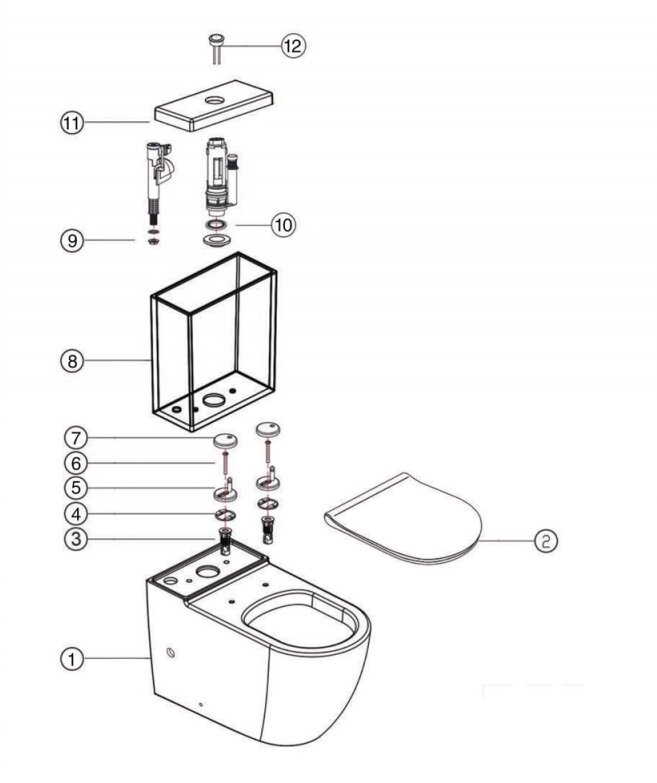 12
11
10
9
8
7
6
5
4
3
2
1