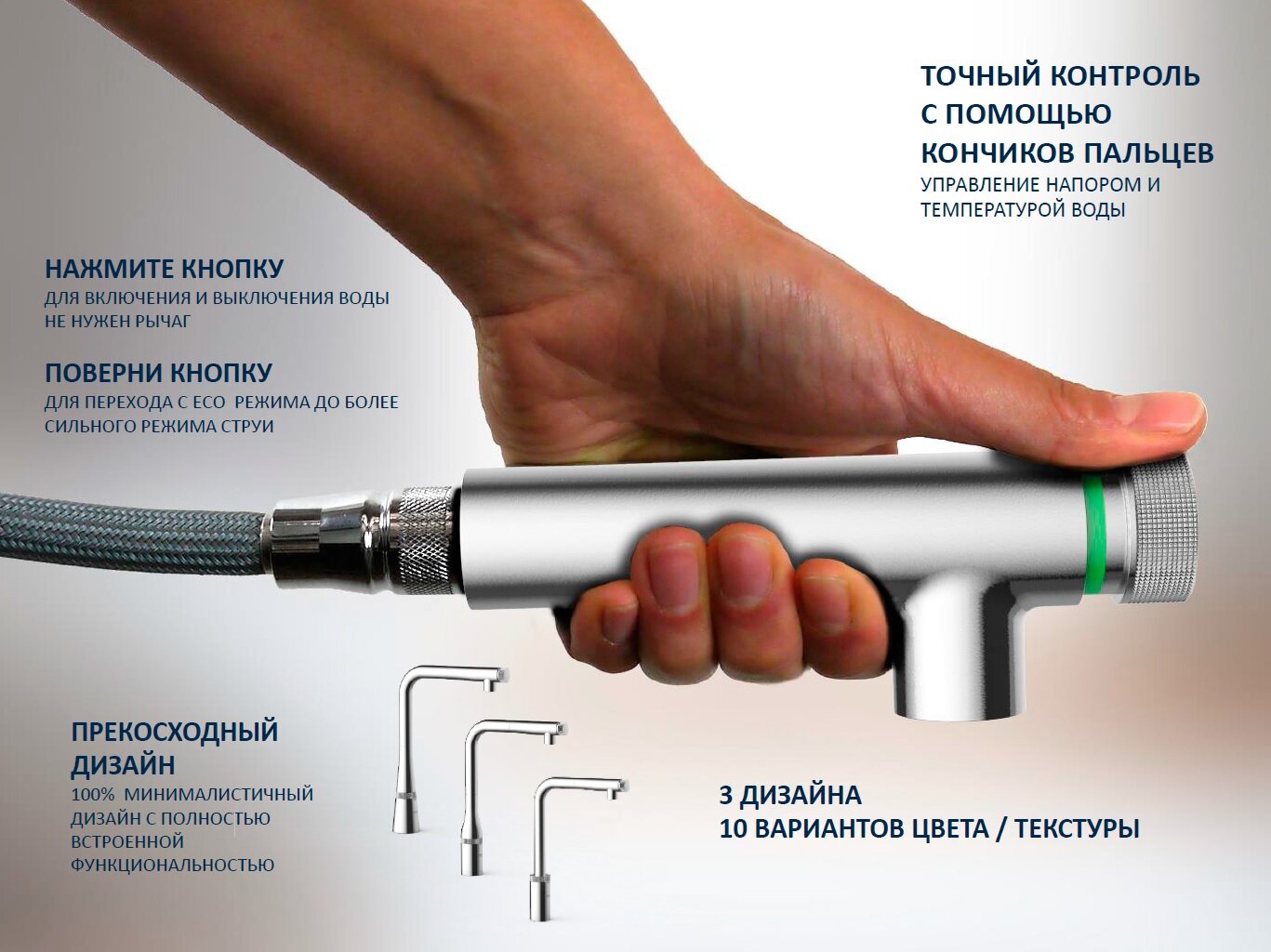 ТОЧНЫЙ КОНТРОЛЬ
С ПОМОЩЬЮ
КОНЧИКОВ ПАЛЬЦЕВ
УПРАВЛЕНИЕ НАПОРОМ И ТЕМПЕРАТУРОЙ ВОДЫ

НАЖМИТЕ КНОПКУ
ДЛЯ ВКЛЮЧЕНИЯ И ВЫКЛЮЧЕНИЯ ВОДЫ
НЕ НУЖЕН РЫЧАГ

ПОВЕРНИ КНОПКУ
ДЛЯ ПЕРЕХОДА С ECO РЕЖИМА ДО БОЛЕЕ СИЛЬНОГО РЕЖИМА СТРУИ

ПРЕКОСХОДНЫЙ
ДИЗАЙН
100% МИНИМАЛИСТИЧНЫЙ ДИЗАЙН С ПОЛНОСТЬЮ ВСТРОЕННОЙ ФУНКЦИОНАЛЬНОСТЬЮ

3 ДИЗАЙНА
10 ВАРИАНТОВ ЦВЕТА / ТЕКСТУРЫ