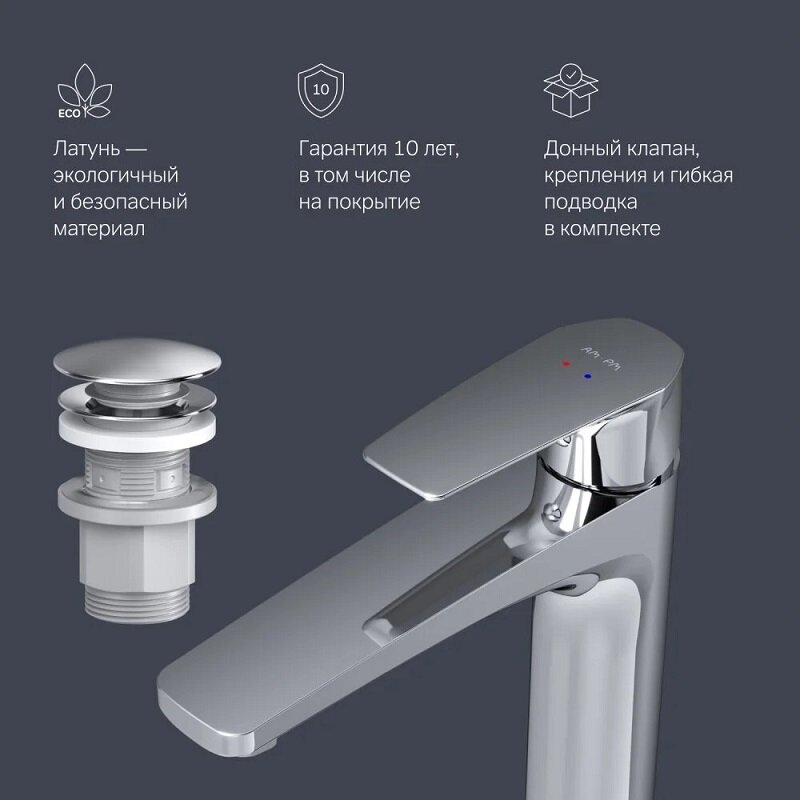 ECO

Латунь — экологичный и безопасный материал

10

Гарантия 10 лет, в том числе на покрытие

Донный клапан, крепления и гибкая подводка в комплекте

AM PM