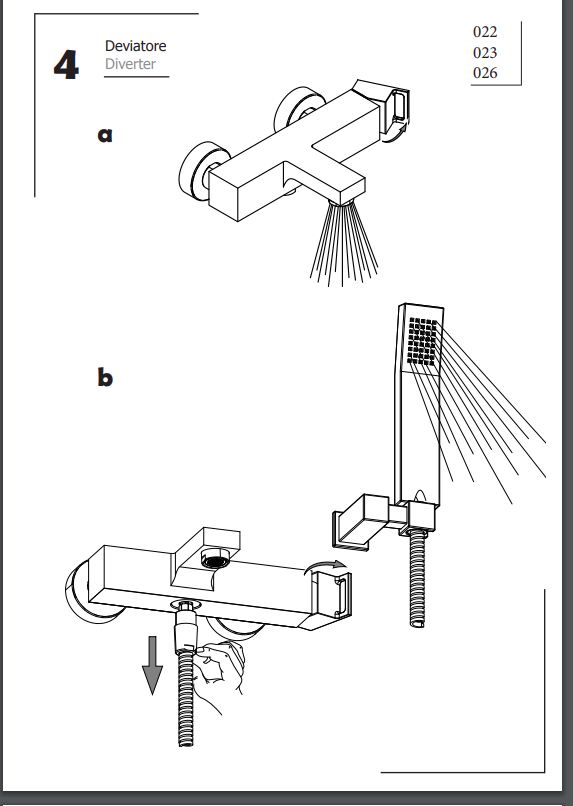 4

Deviatore
Diverter

022
023
026

a

b