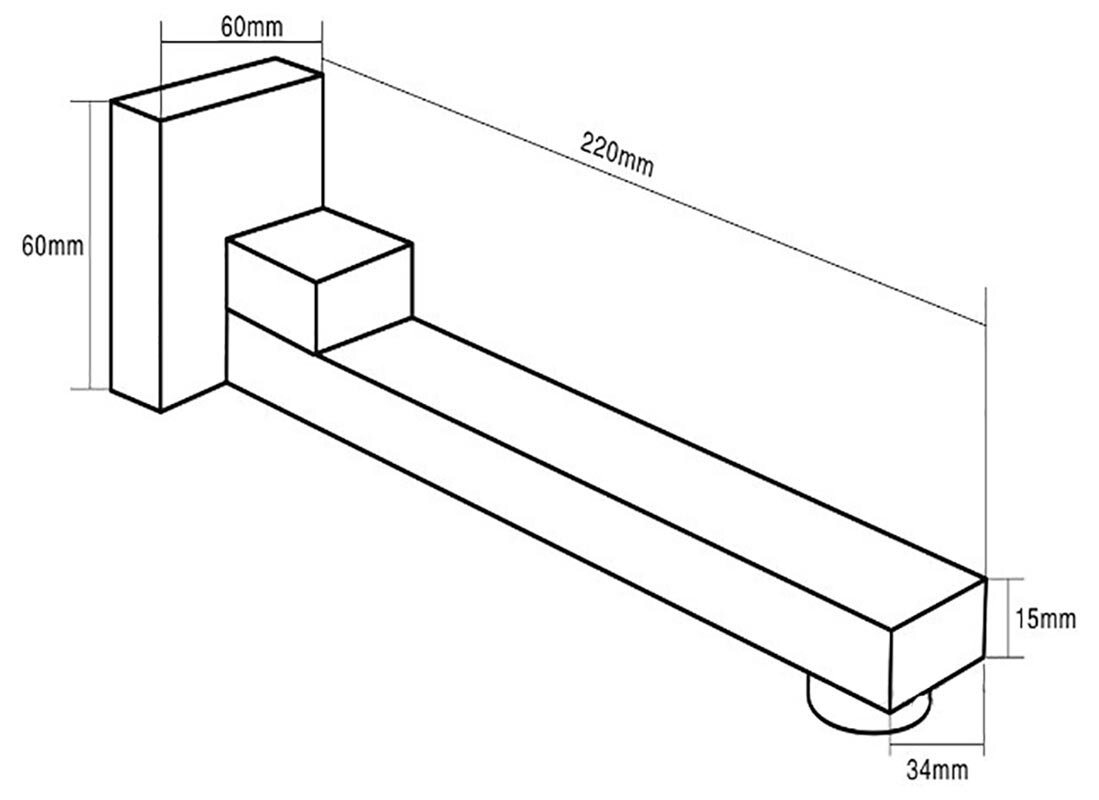 60mm
220mm
60mm
15mm
34mm