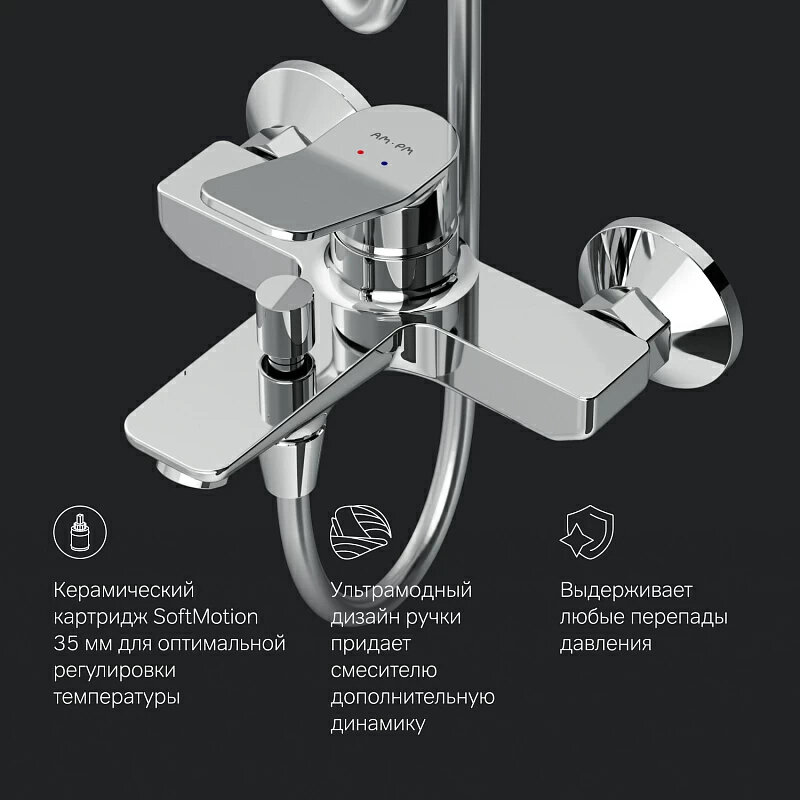 AM·PM

Керамический картридж SoftMotion 35 мм для оптимальной регулировки температуры

Ультрамодный дизайн ручки придает смесителю дополнительную динамику

Выдерживает любые перепады давления