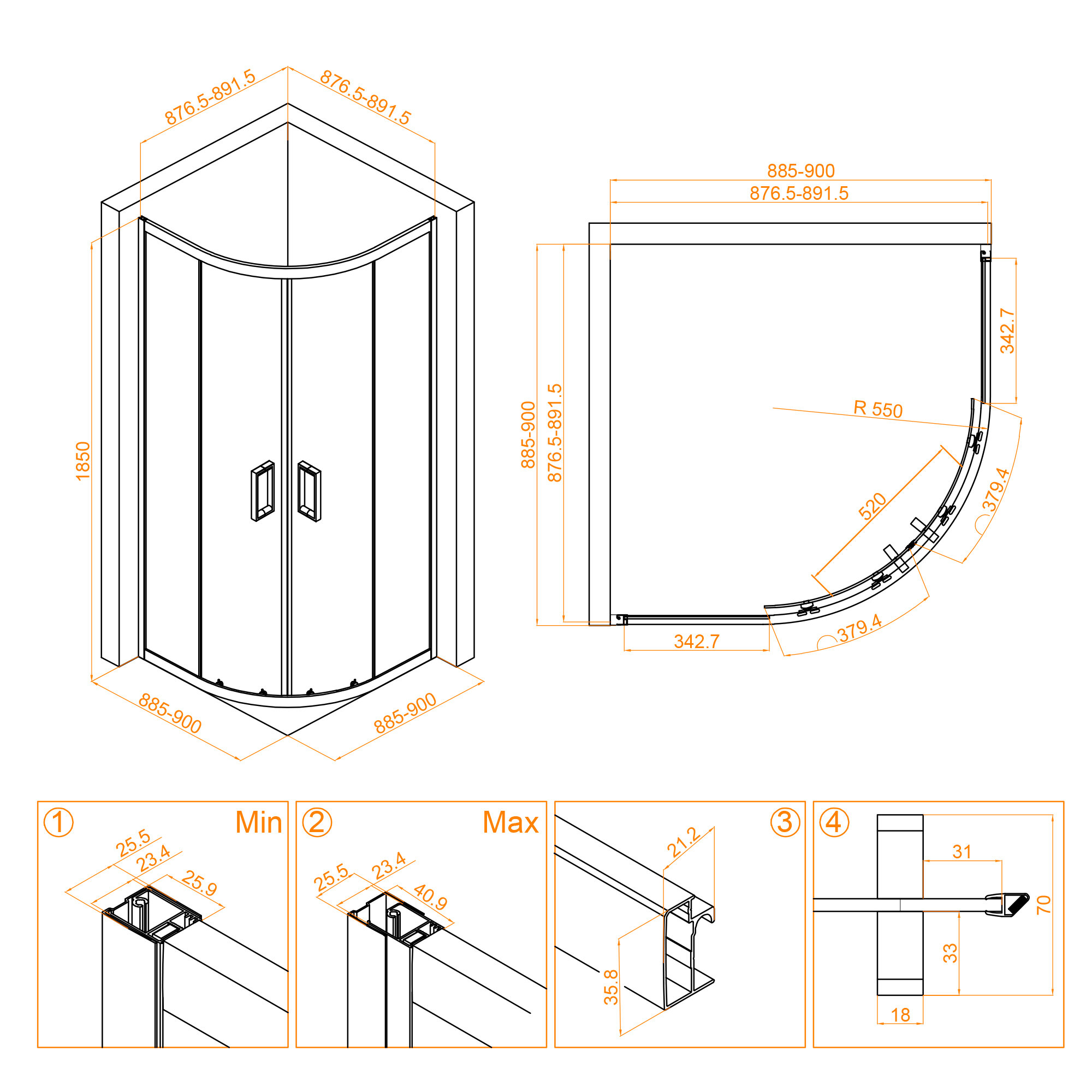 876.5-891.5
876.5-891.5
1850
885-900
885-900

885-900
876.5-891.5
885-900
876.5-891.5
342.7
R 550
520
379.4
379.4
342.7

① Min
25.5
23.4
25.9

② Max
25.5
23.4
40.9

③
21.2
35.8

④
31
70
33
18