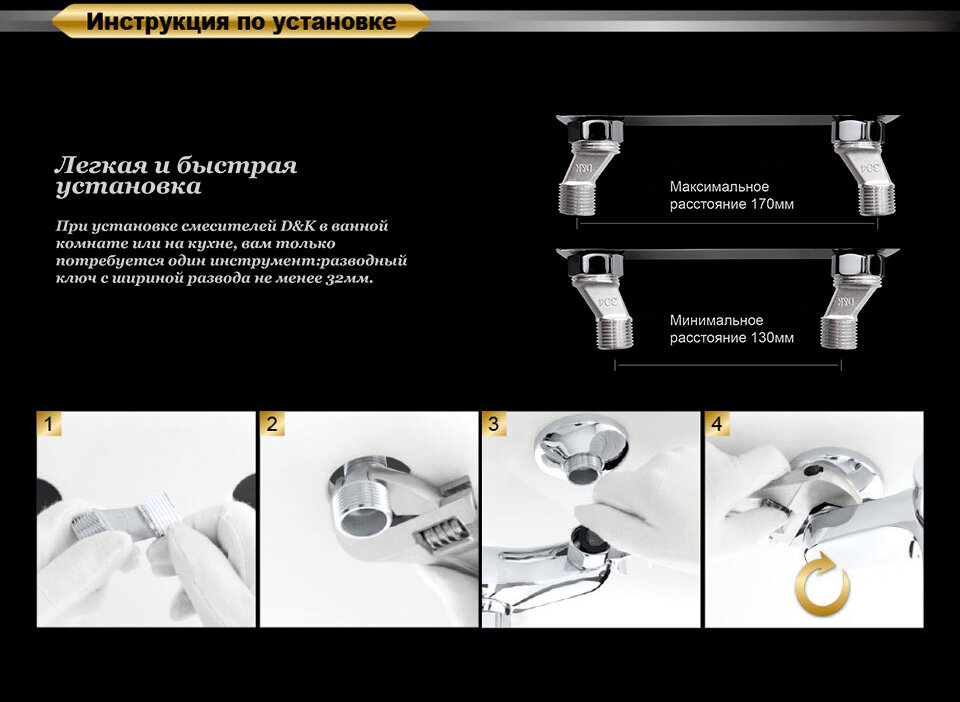 Инструкция по установке

Легкая и быстрая установка

При установке смесителей D&K в ванной комнате или на кухне, вам только потребуется один инструмент:разводный ключ с шириной развода не менее 32мм.

D&K

304

Максимальное расстояние 170мм

304

D&K

Минимальное расстояние 130мм

1

2

3

4