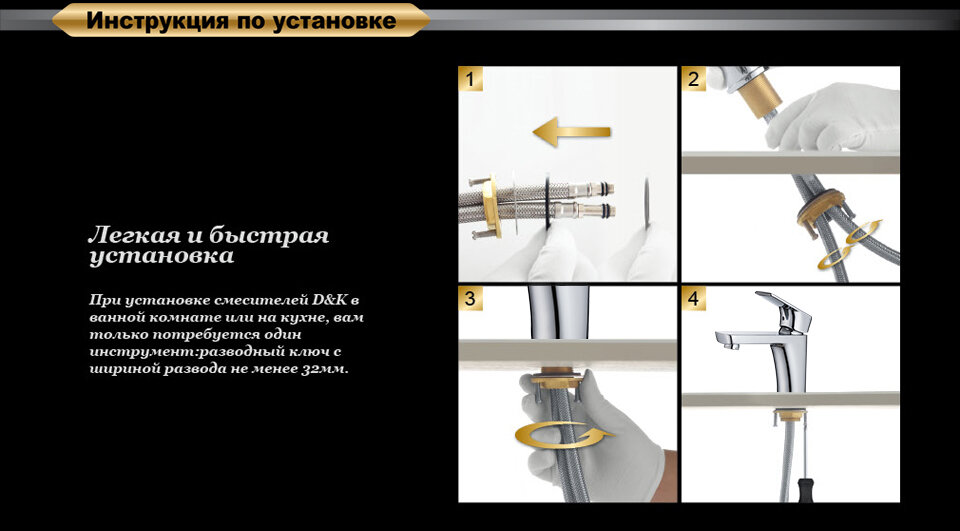 Инструкция по установке

Легкая и быстрая установка

При установке смесителей D&K в ванной комнате или на кухне, вам только потребуется один инструмент:разводный ключ с шириной развода не менее 32мм.

1

2

3

4