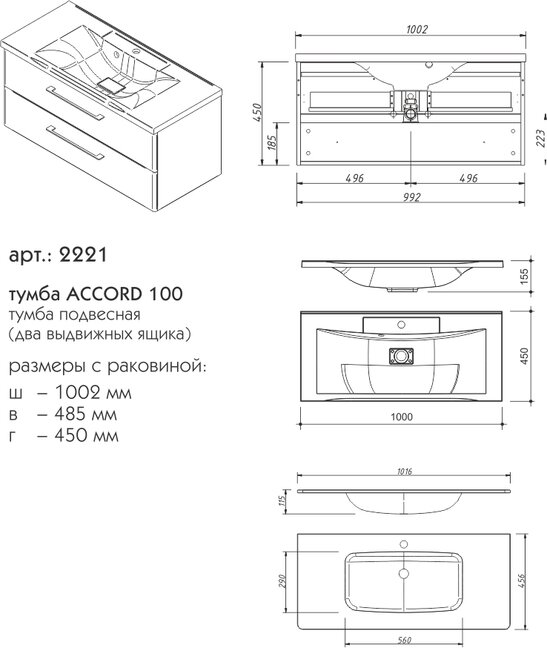 1002

450

185

223

496 496

992

арт.: 2221

тумба ACCORD 100
тумба подвесная
(два выдвижных ящика)

размеры с раковиной:
ш – 1002 мм
в – 485 мм
г – 450 мм

155

450

1000

1016

115

290

456

560