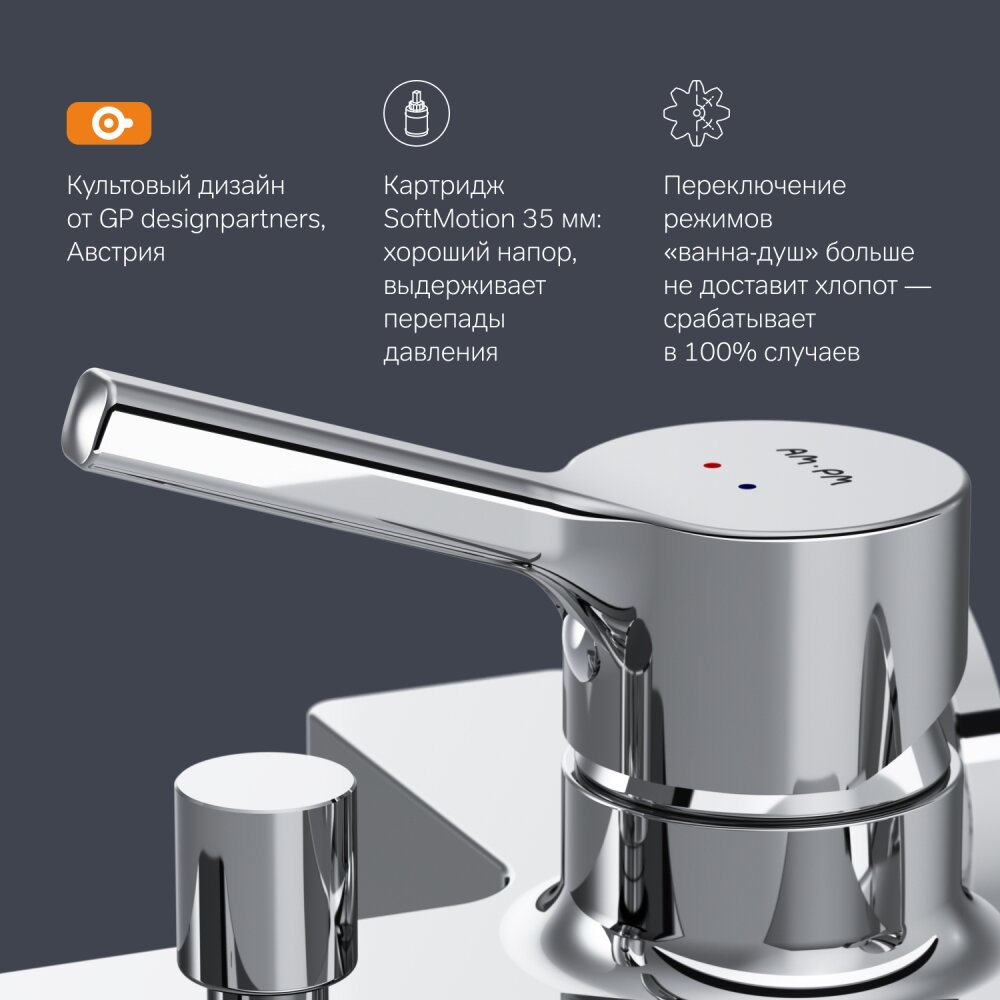 Культовый дизайн от GP designpartners, Австрия

Картридж SoftMotion 35 мм: хороший напор, выдерживает перепады давления

Переключение режимов «ванна-душ» больше не доставит хлопот — срабатывает в 100% случаев

AM.PM