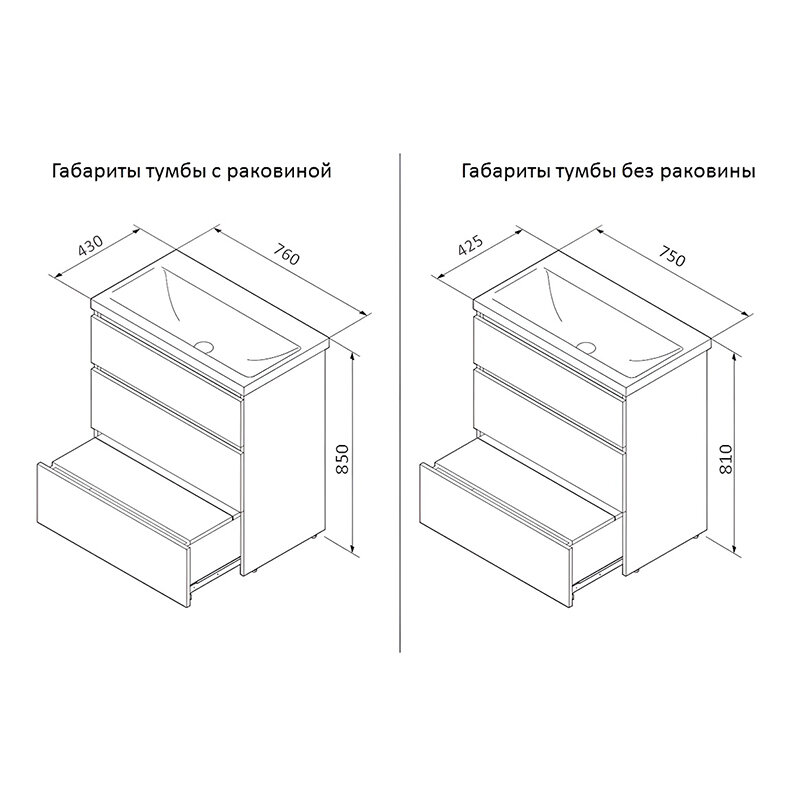 Габариты тумбы с раковиной

430

760

850

Габариты тумбы без раковины

425

750

810