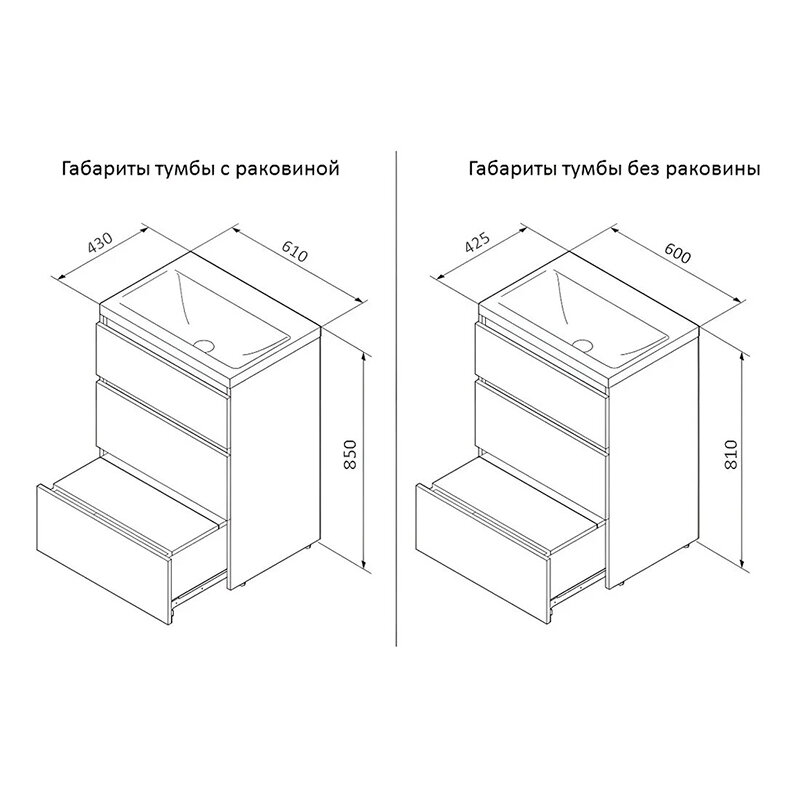 Габариты тумбы с раковиной

430

610

850

Габариты тумбы без раковины

425

600

810