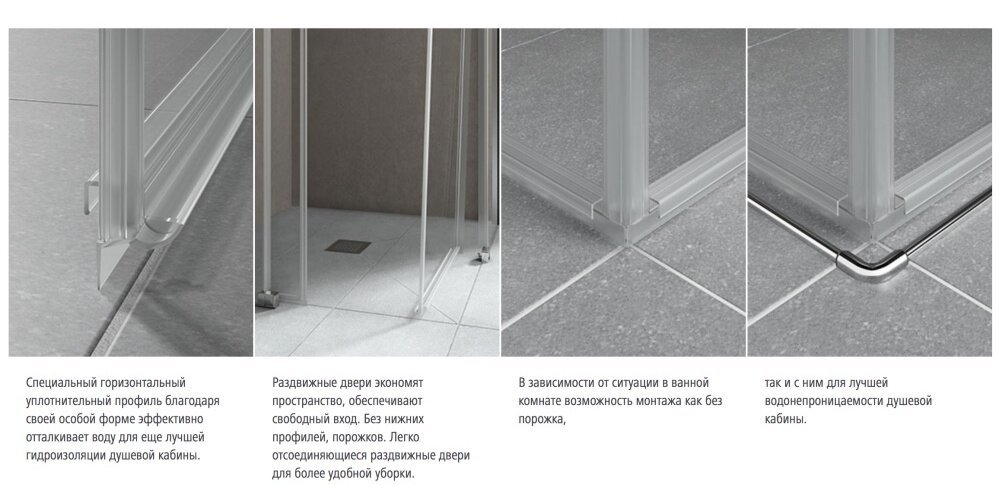 Специальный горизонтальный уплотнительный профиль благодаря своей особой форме эффективно отталкивает воду для еще лучшей гидроизоляции душевой кабины.

Раздвижные двери экономят пространство, обеспечивают свободный вход. Без нижних профилей, порожков. Легко отсоединяющиеся раздвижные двери для более удобной уборки.

В зависимости от ситуации в ванной комнате возможность монтажа как без порожка,

так и с ним для лучшей водонепроницаемости душевой кабины.