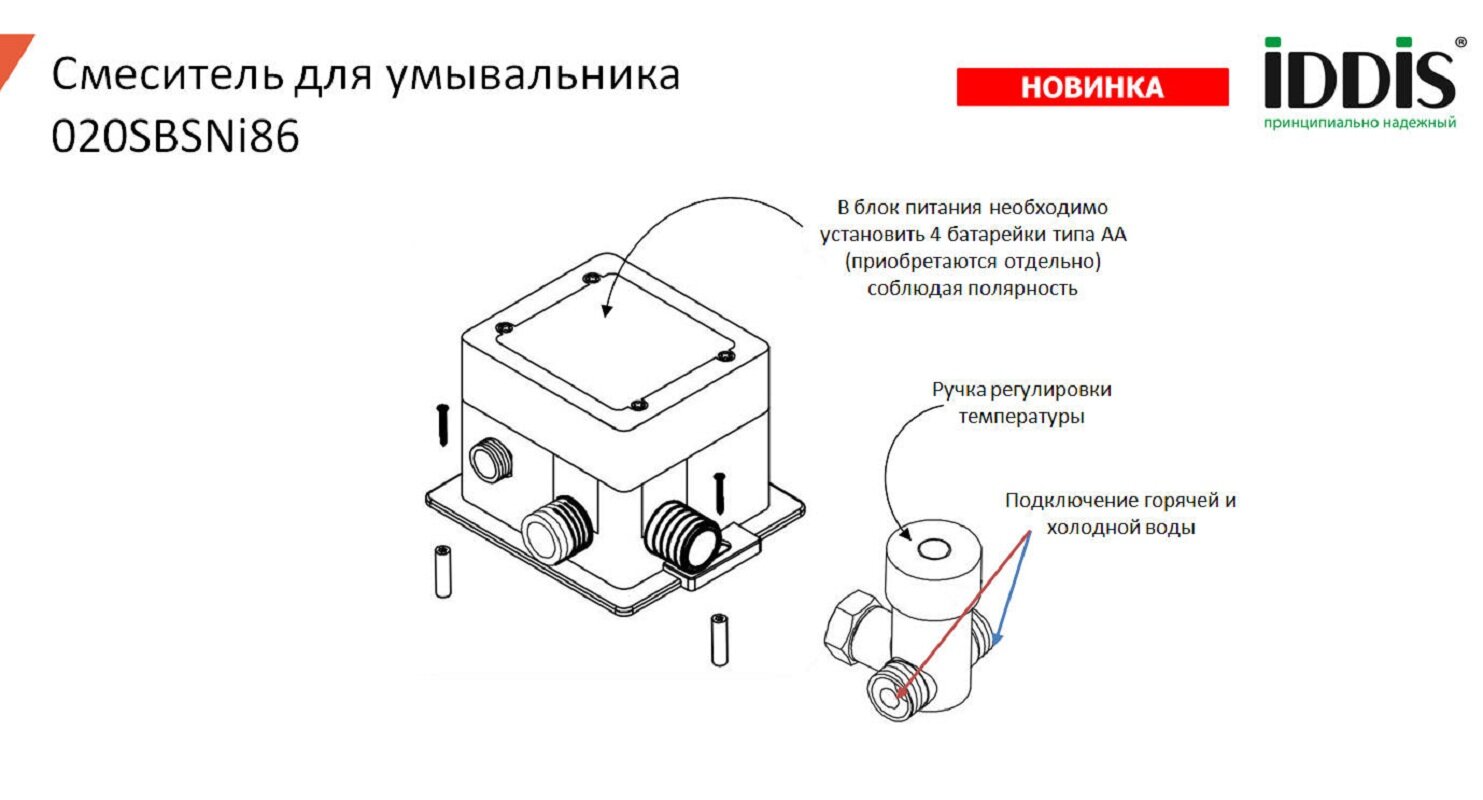 Смеситель для умывальника
020SBSNi86

НОВИНКА

iDDiS®
принципиально надежный

В блок питания необходимо установить 4 батарейки типа АА (приобретаются отдельно) соблюдая полярность

Ручка регулировки температуры

Подключение горячей и холодной воды