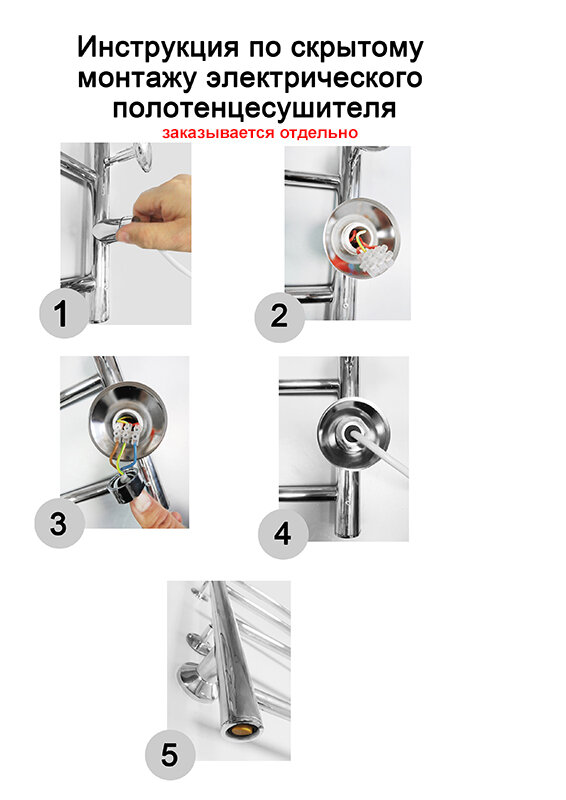 Инструкция по скрытому монтажу электрического полотенцесушителя

заказывается отдельно

1

2

3

4

5