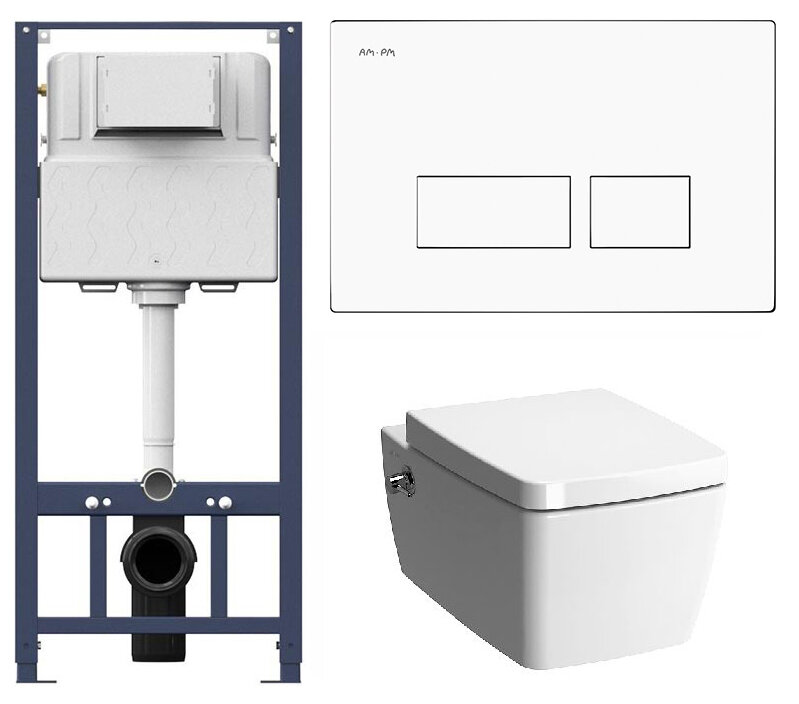 AM·PM